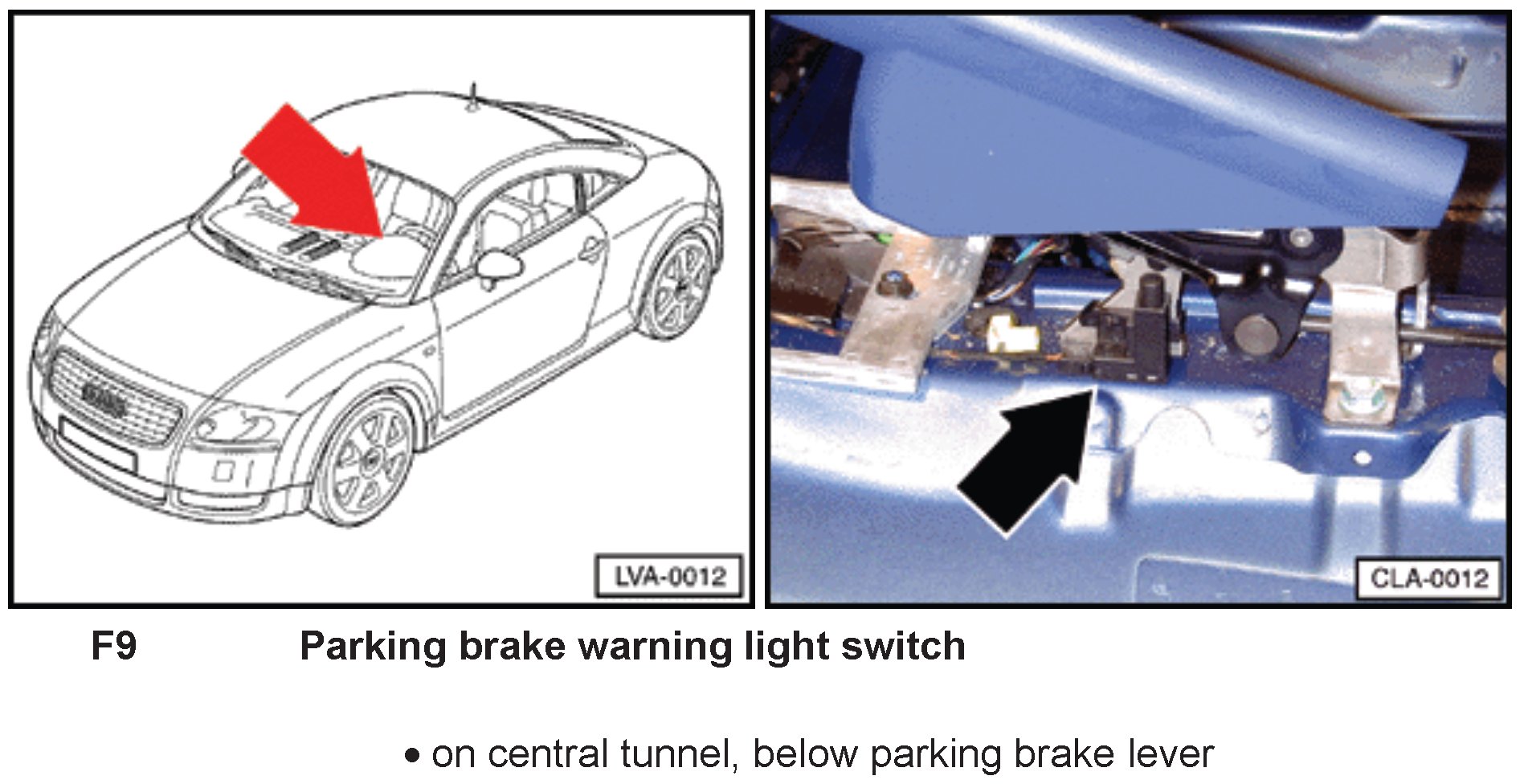 LVA-0012

CLA-0012

F9 Parking brake warning light switch

• on central tunnel, below parking brake lever