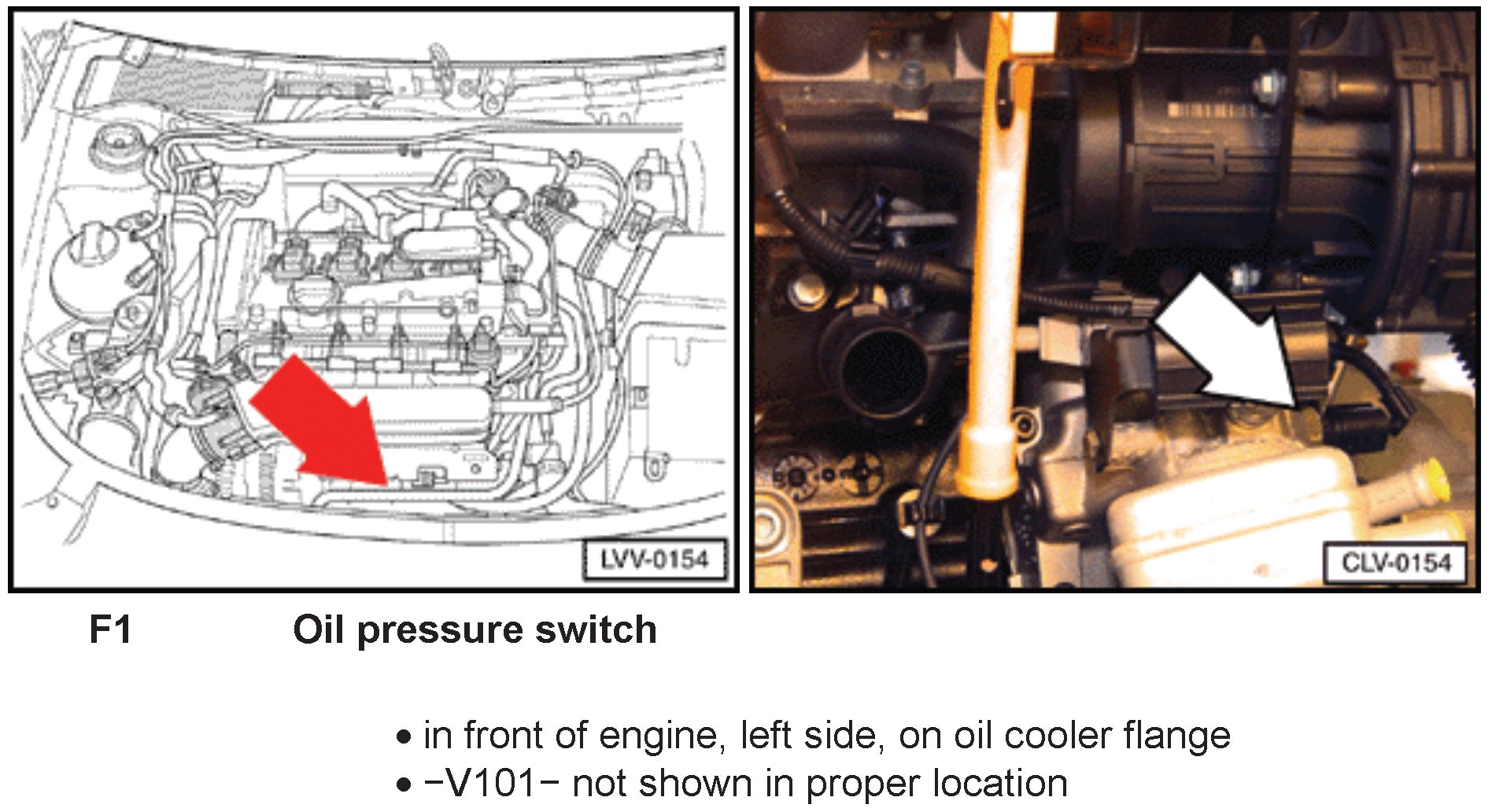 LVV-0154

CLV-0154

F1 Oil pressure switch

• in front of engine, left side, on oil cooler flange
• −V101− not shown in proper location