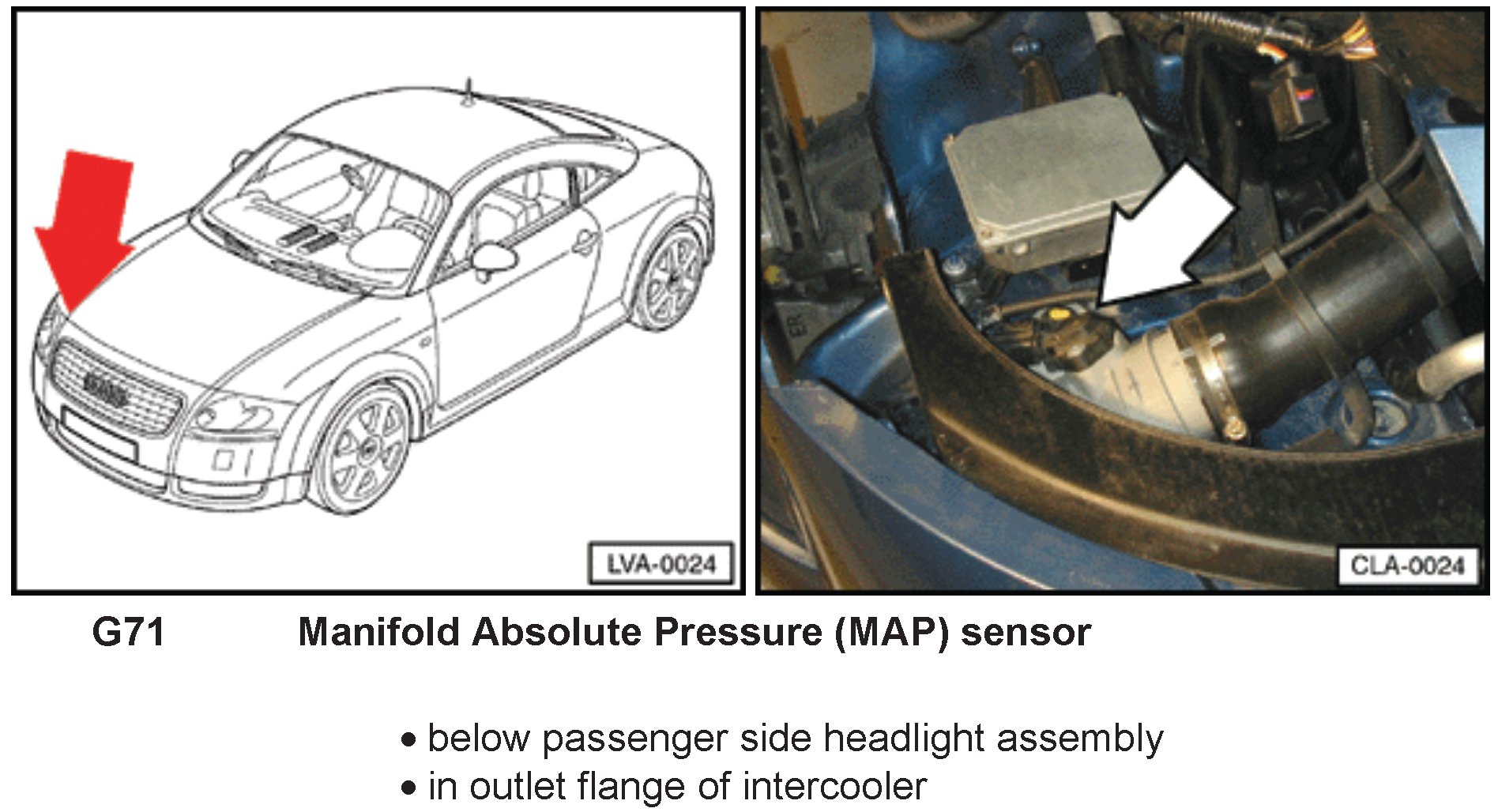 LVA-0024

CLA-0024

G71 Manifold Absolute Pressure (MAP) sensor

• below passenger side headlight assembly
• in outlet flange of intercooler