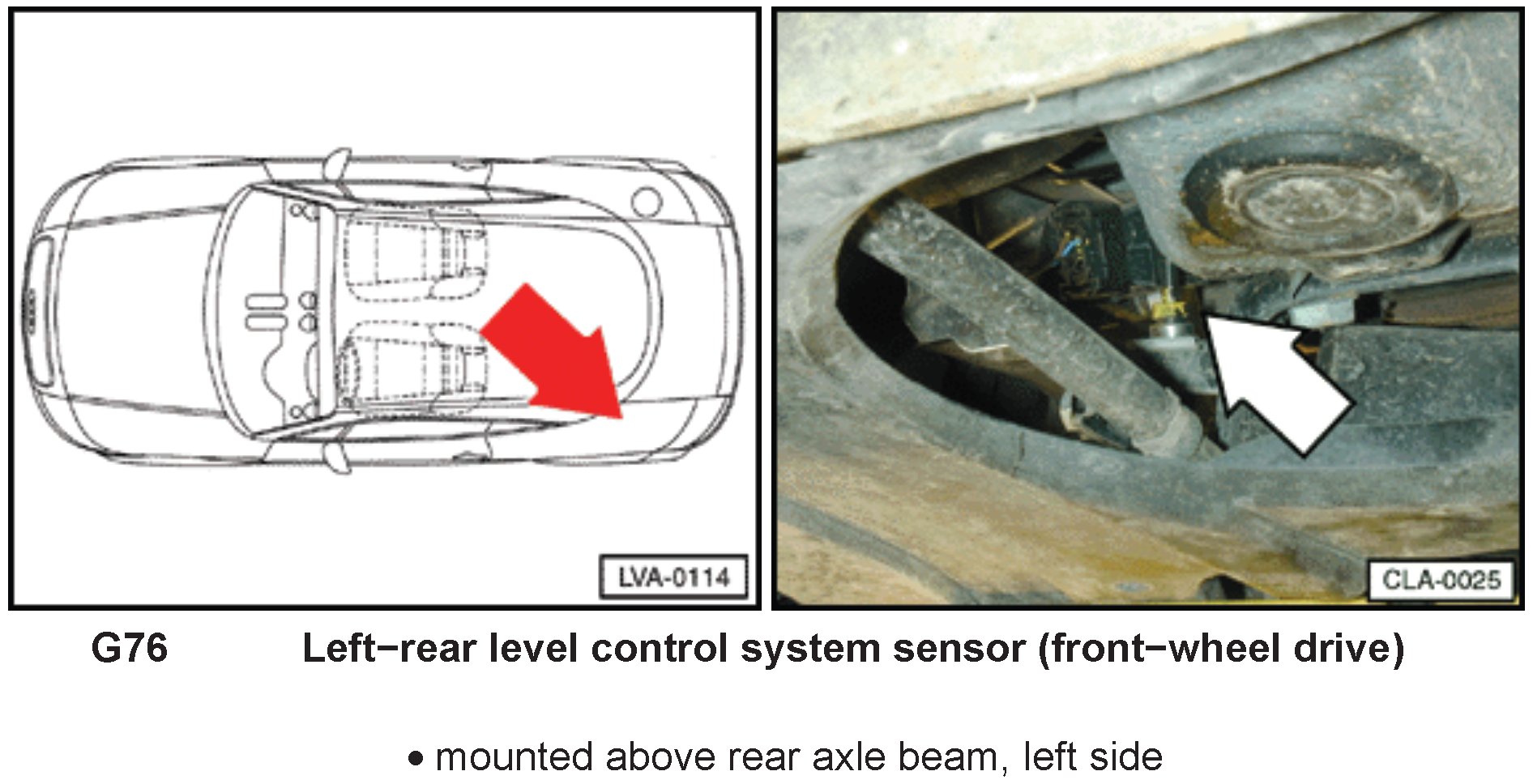 LVA-0114

CLA-0025

G76 Left−rear level control system sensor (front−wheel drive)

• mounted above rear axle beam, left side