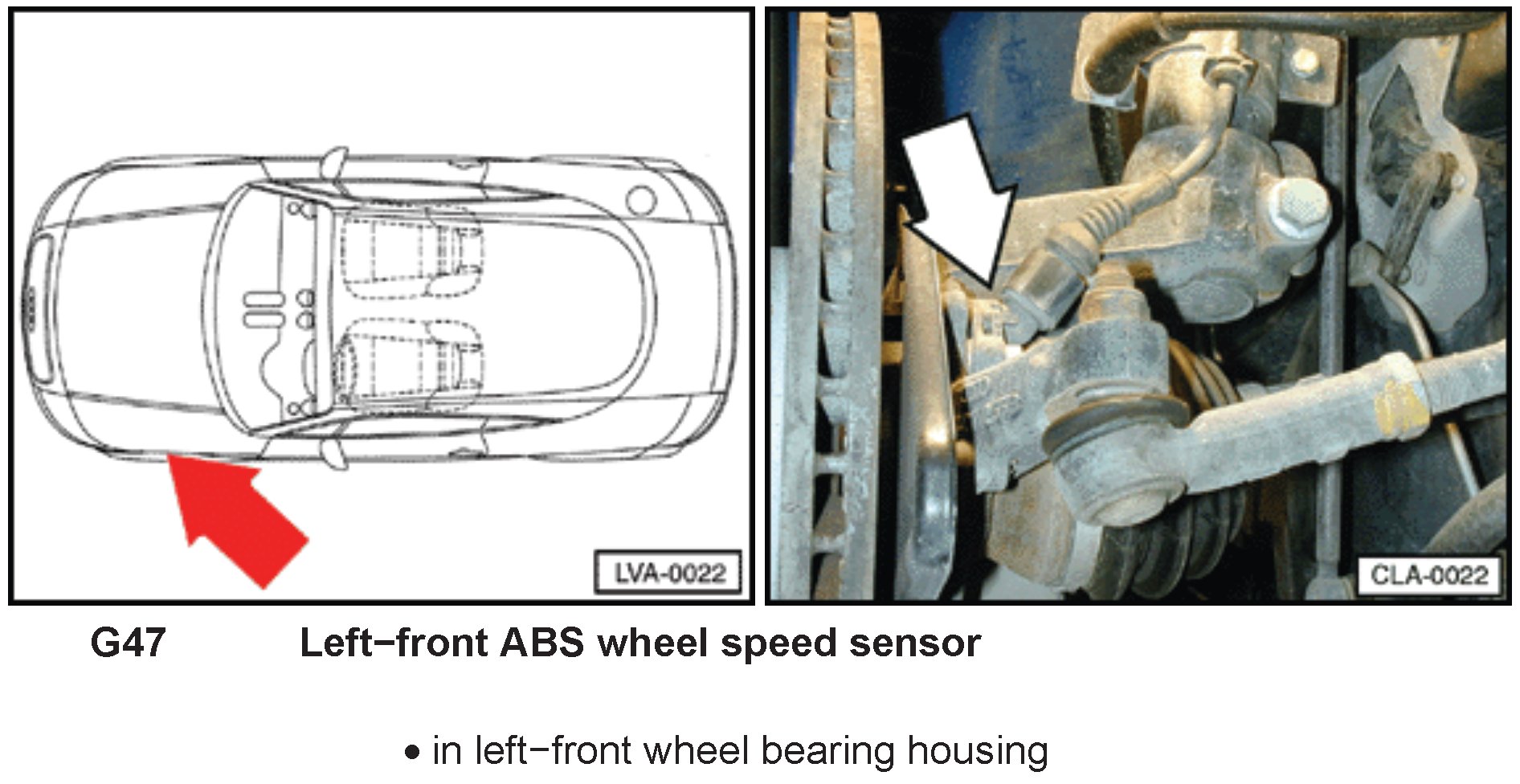 LVA-0022

CLA-0022

G47 Left−front ABS wheel speed sensor

• in left−front wheel bearing housing