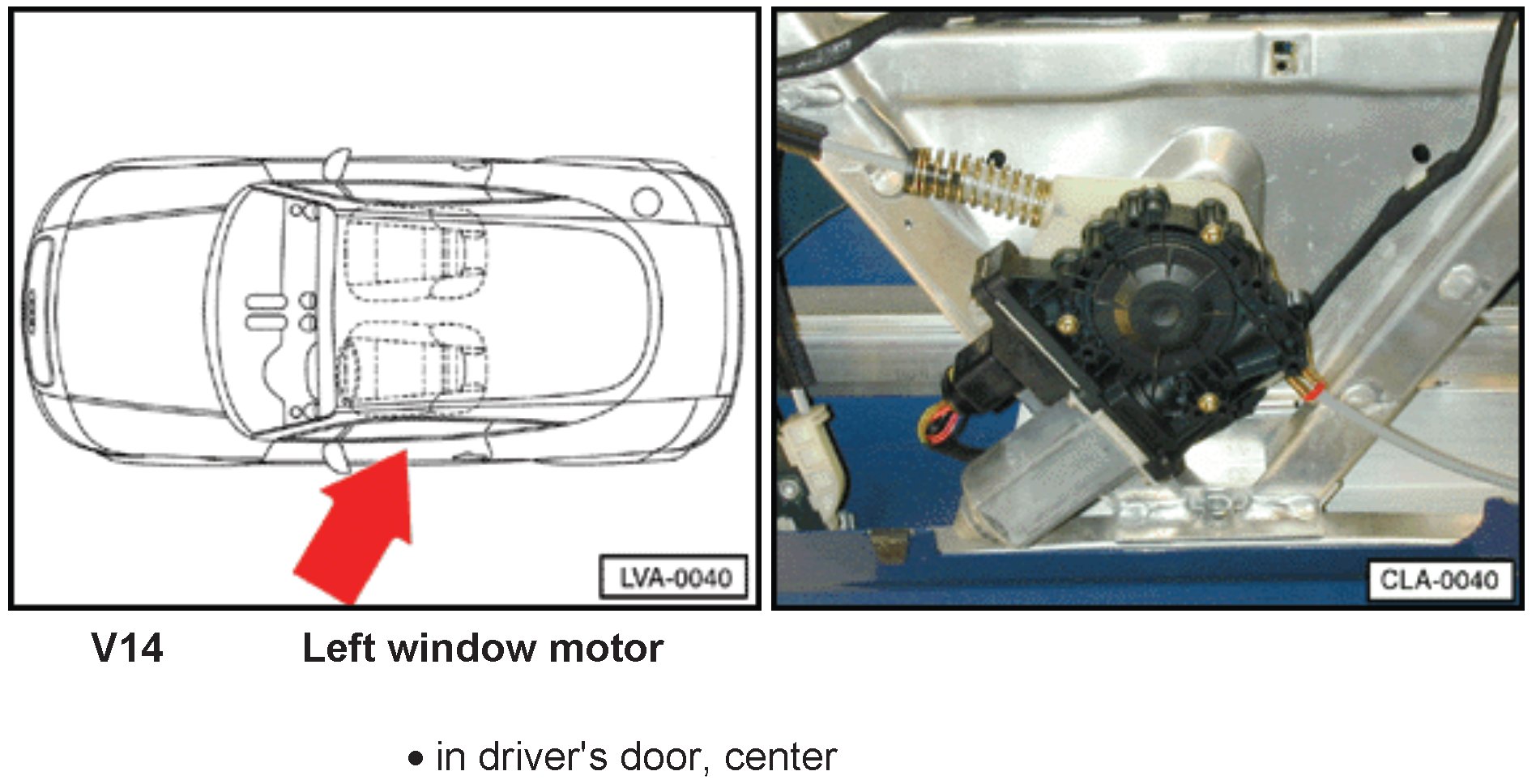 LVA-0040

CLA-0040

V14 Left window motor

• in driver's door, center