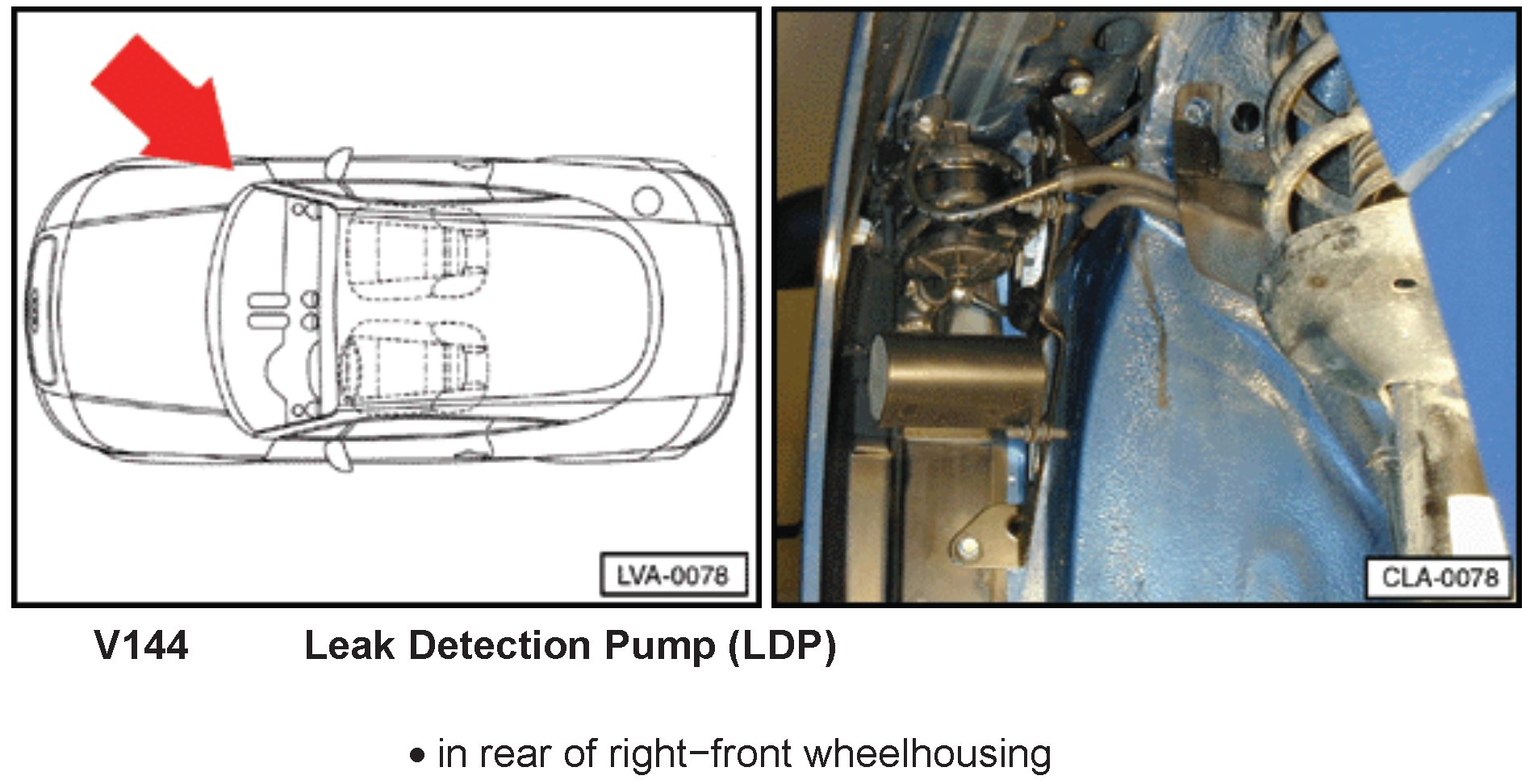 LVA-0078

CLA-0078

V144 Leak Detection Pump (LDP)

• in rear of right−front wheelhousing