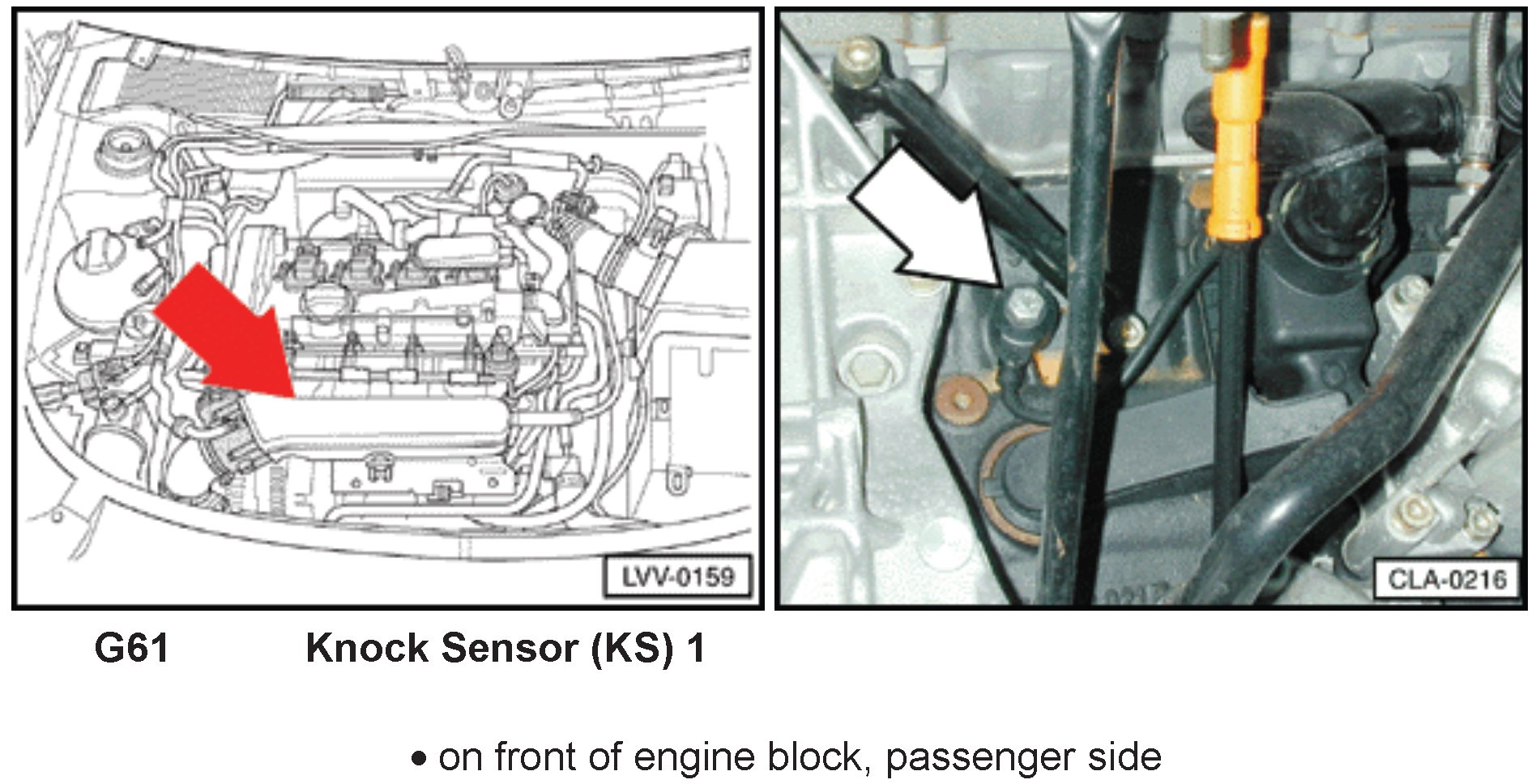 LVV-0159

CLA-0216

G61 Knock Sensor (KS) 1

• on front of engine block, passenger side