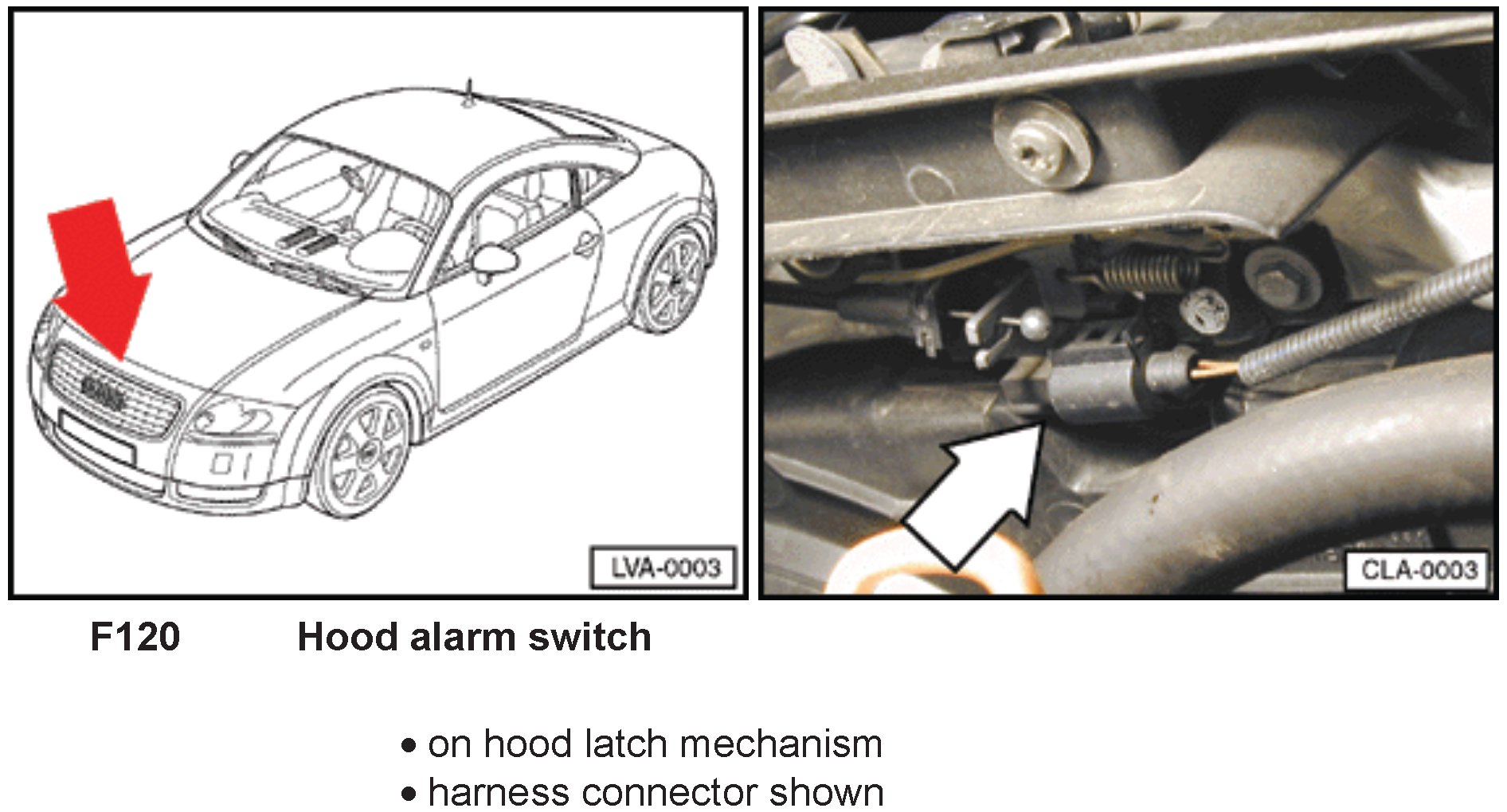 LVA-0003

CLA-0003

F120 Hood alarm switch

• on hood latch mechanism
• harness connector shown