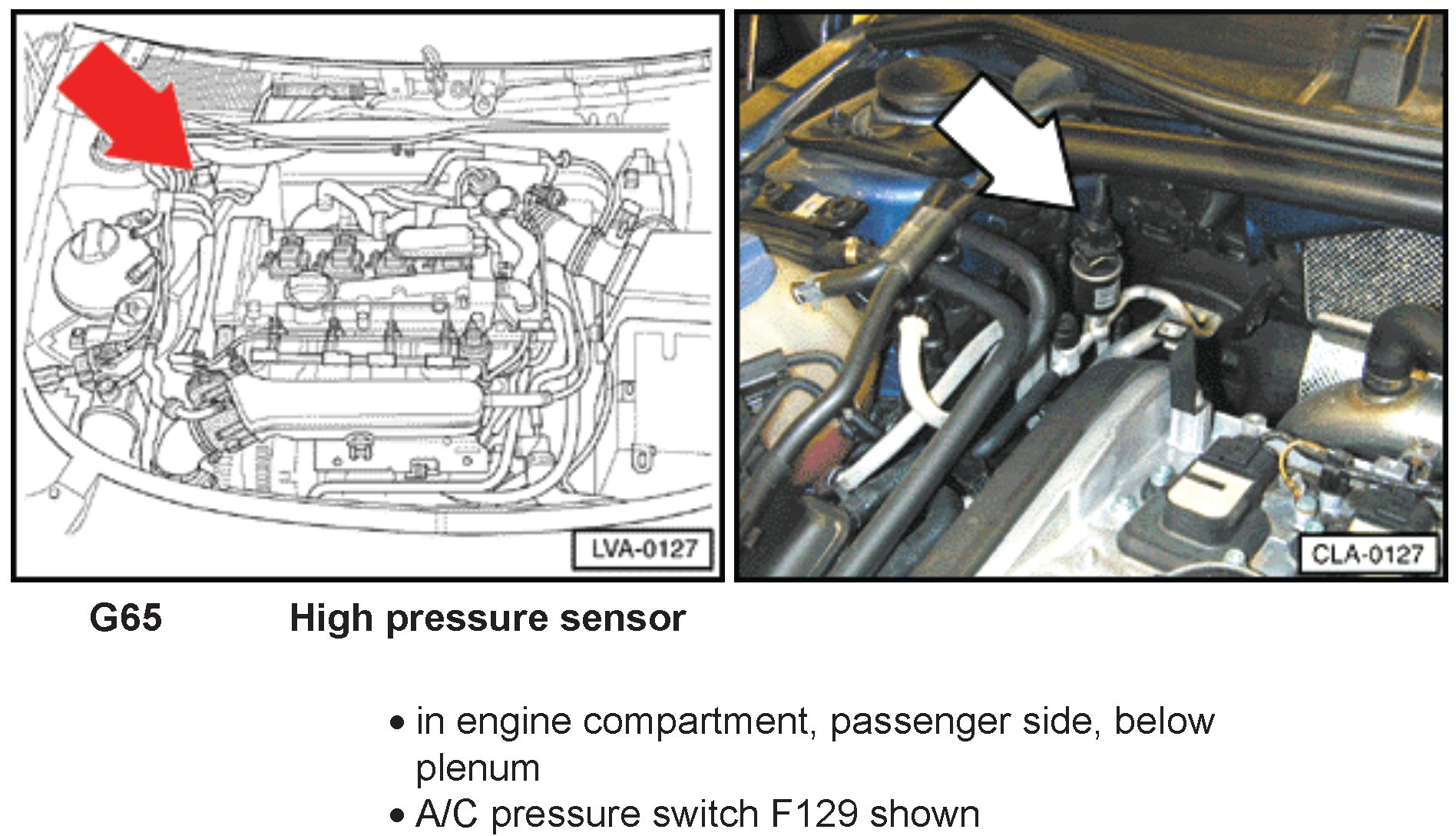 LVA-0127

CLA-0127

G65 High pressure sensor

• in engine compartment, passenger side, below plenum
• A/C pressure switch F129 shown