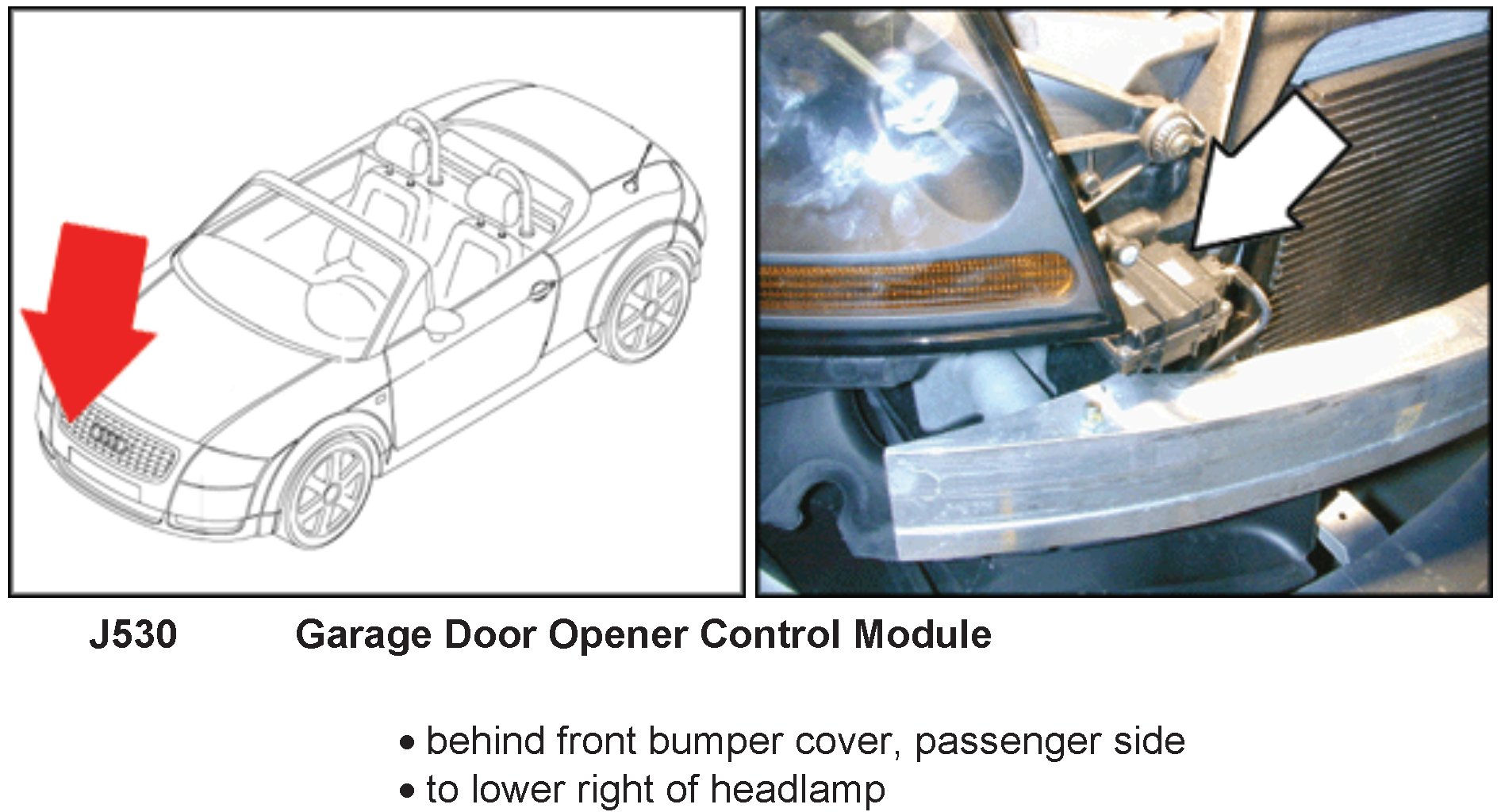 J530 Garage Door Opener Control Module

• behind front bumper cover, passenger side
• to lower right of headlamp