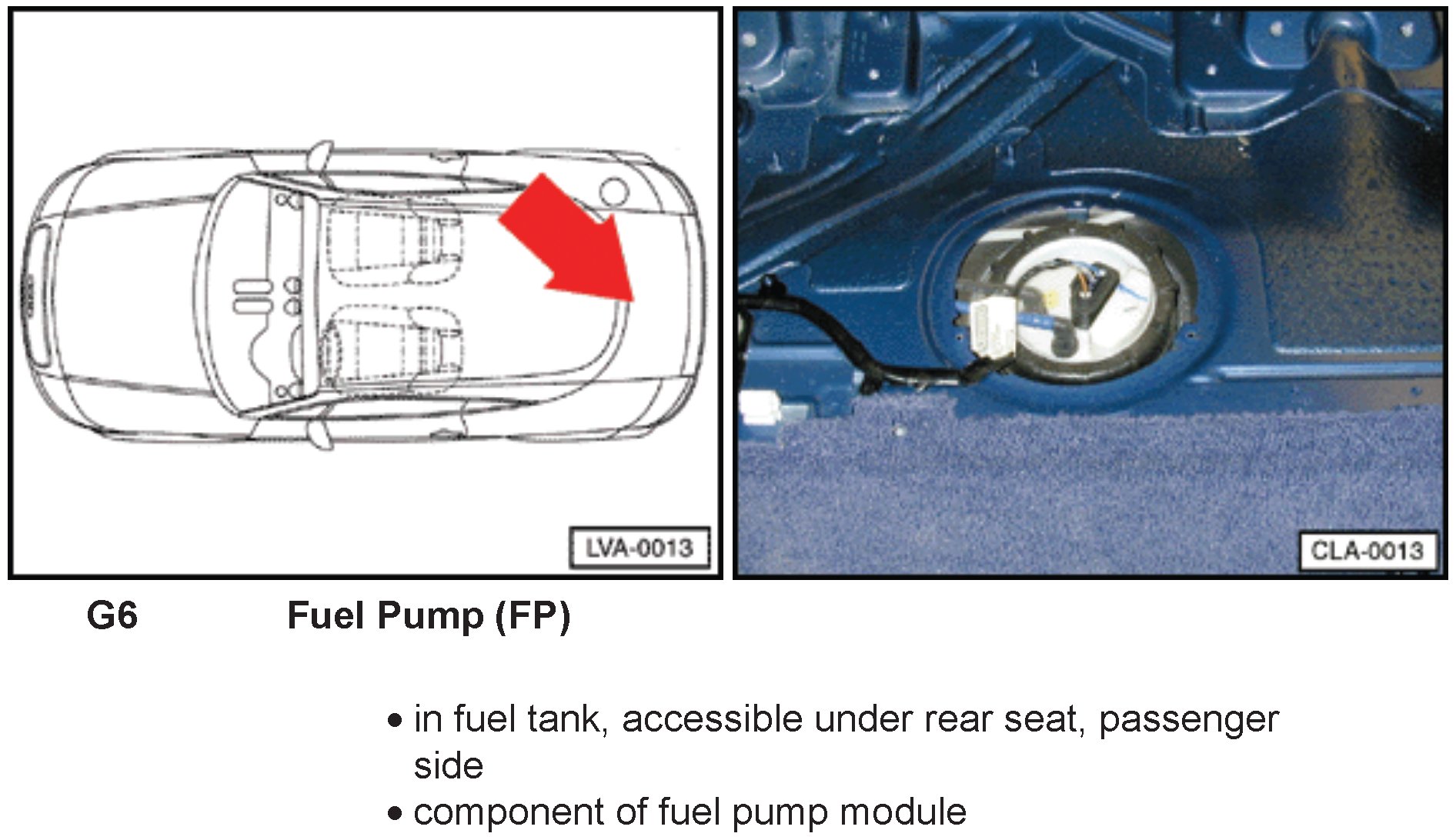 LVA-0013

CLA-0013

G6 Fuel Pump (FP)

• in fuel tank, accessible under rear seat, passenger side
• component of fuel pump module