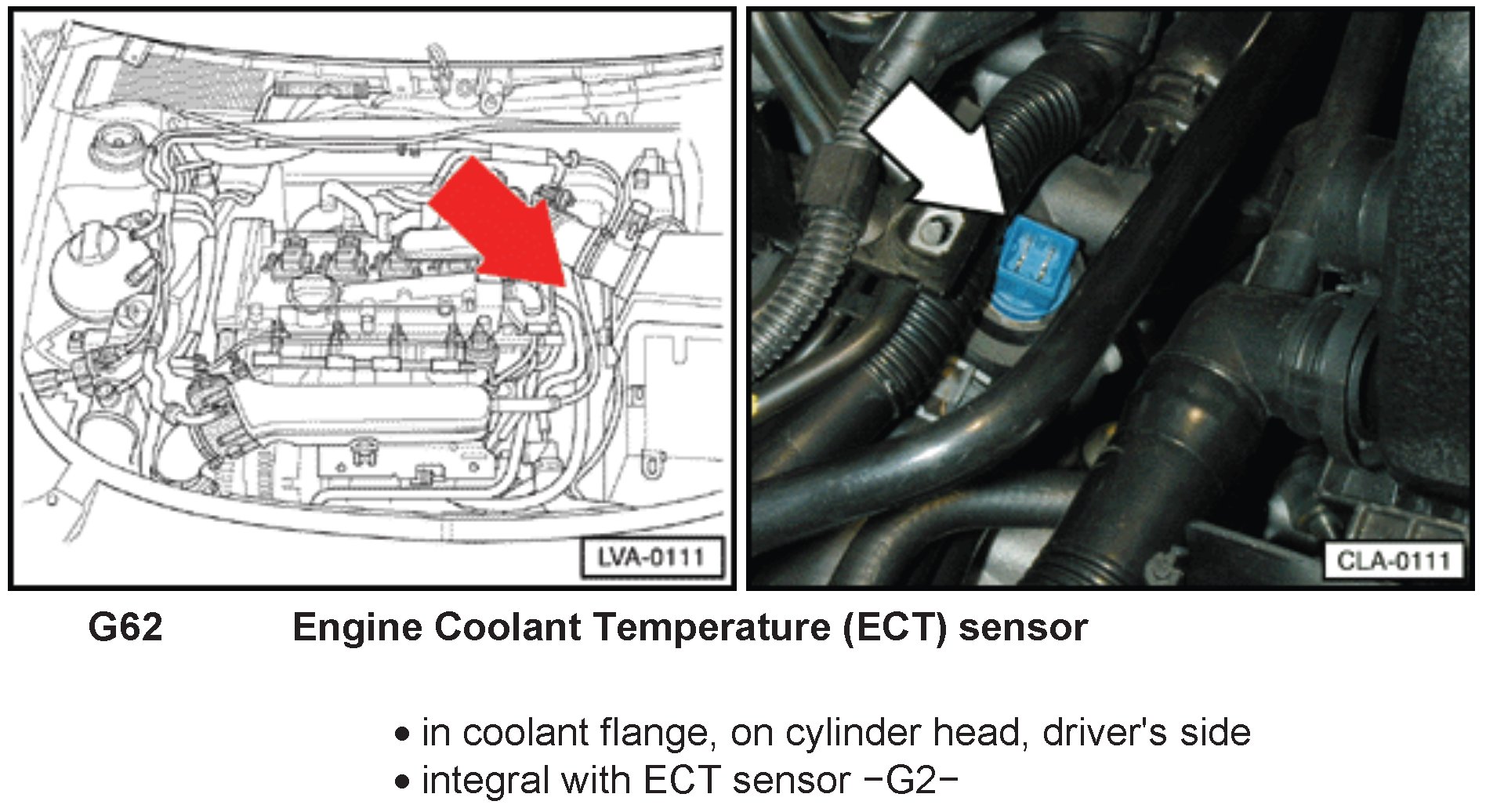 LVA-0111

CLA-0111

G62 Engine Coolant Temperature (ECT) sensor

• in coolant flange, on cylinder head, driver's side
• integral with ECT sensor −G2−