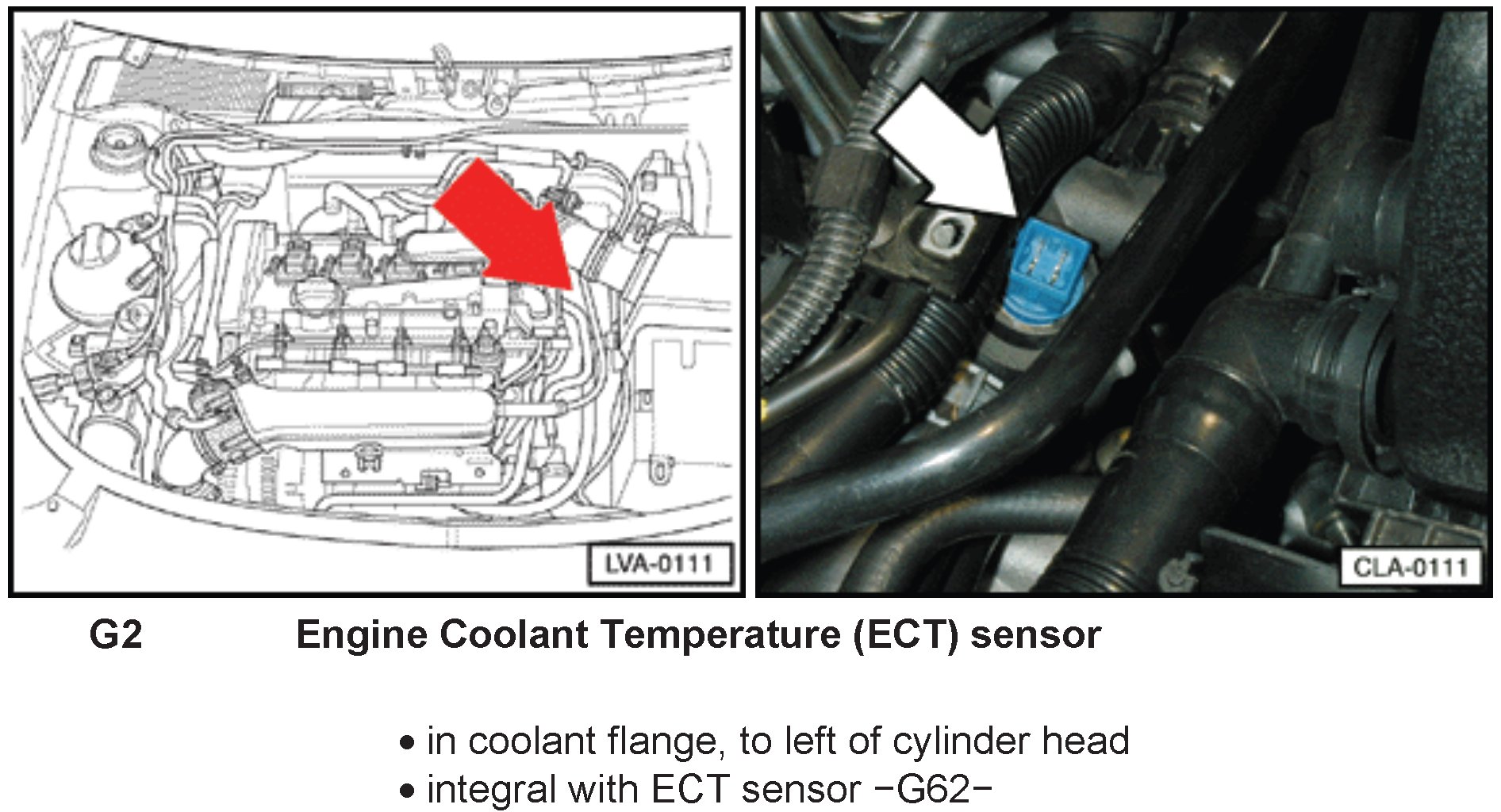 LVA-0111

CLA-0111

G2 Engine Coolant Temperature (ECT) sensor

• in coolant flange, to left of cylinder head
• integral with ECT sensor −G62−