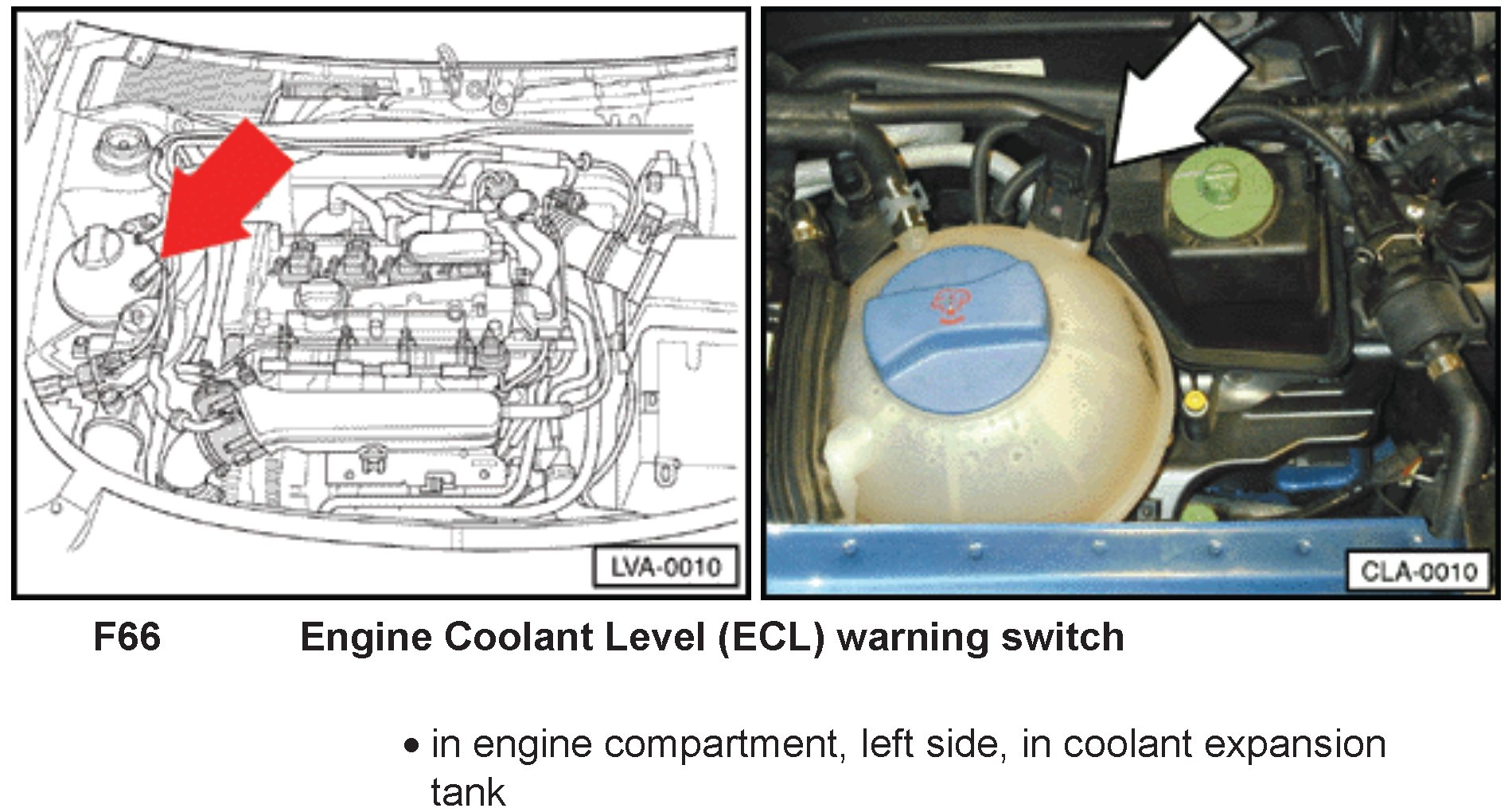 LVA-0010

CLA-0010

F66 Engine Coolant Level (ECL) warning switch

• in engine compartment, left side, in coolant expansion tank