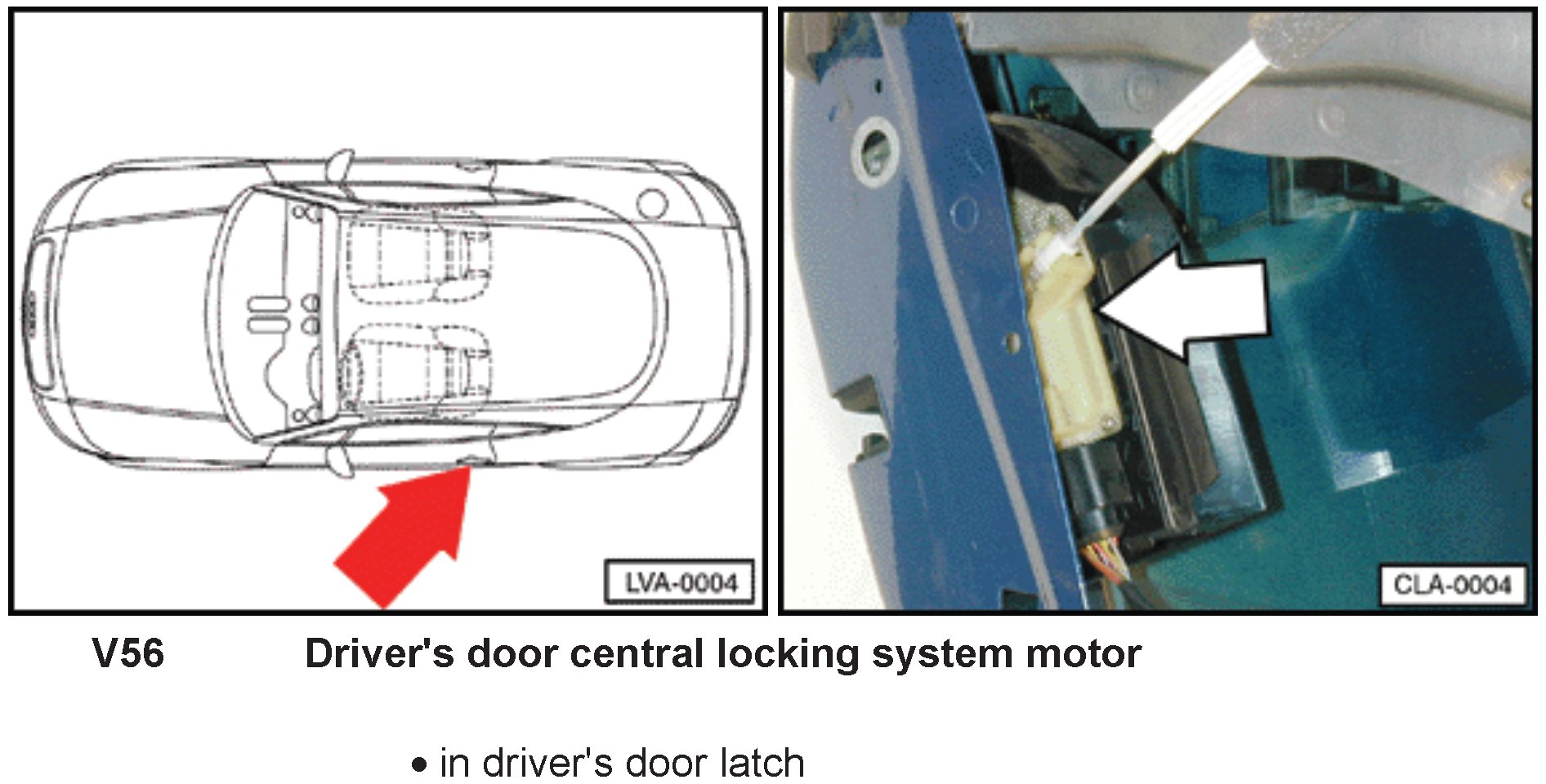 LVA-0004

CLA-0004

V56 Driver's door central locking system motor

• in driver's door latch