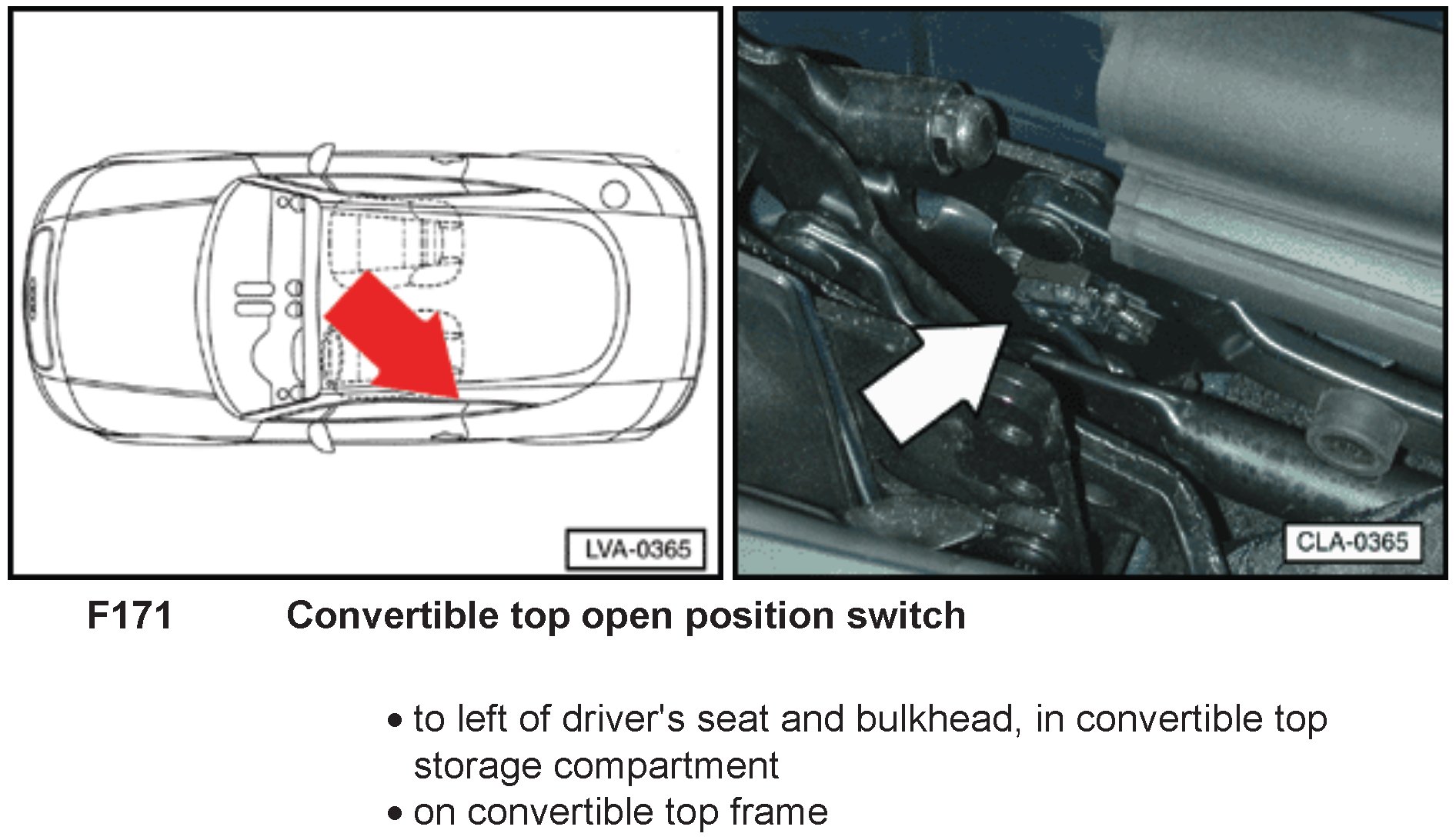 LVA-0365

CLA-0365

F171 Convertible top open position switch

• to left of driver's seat and bulkhead, in convertible top storage compartment
• on convertible top frame