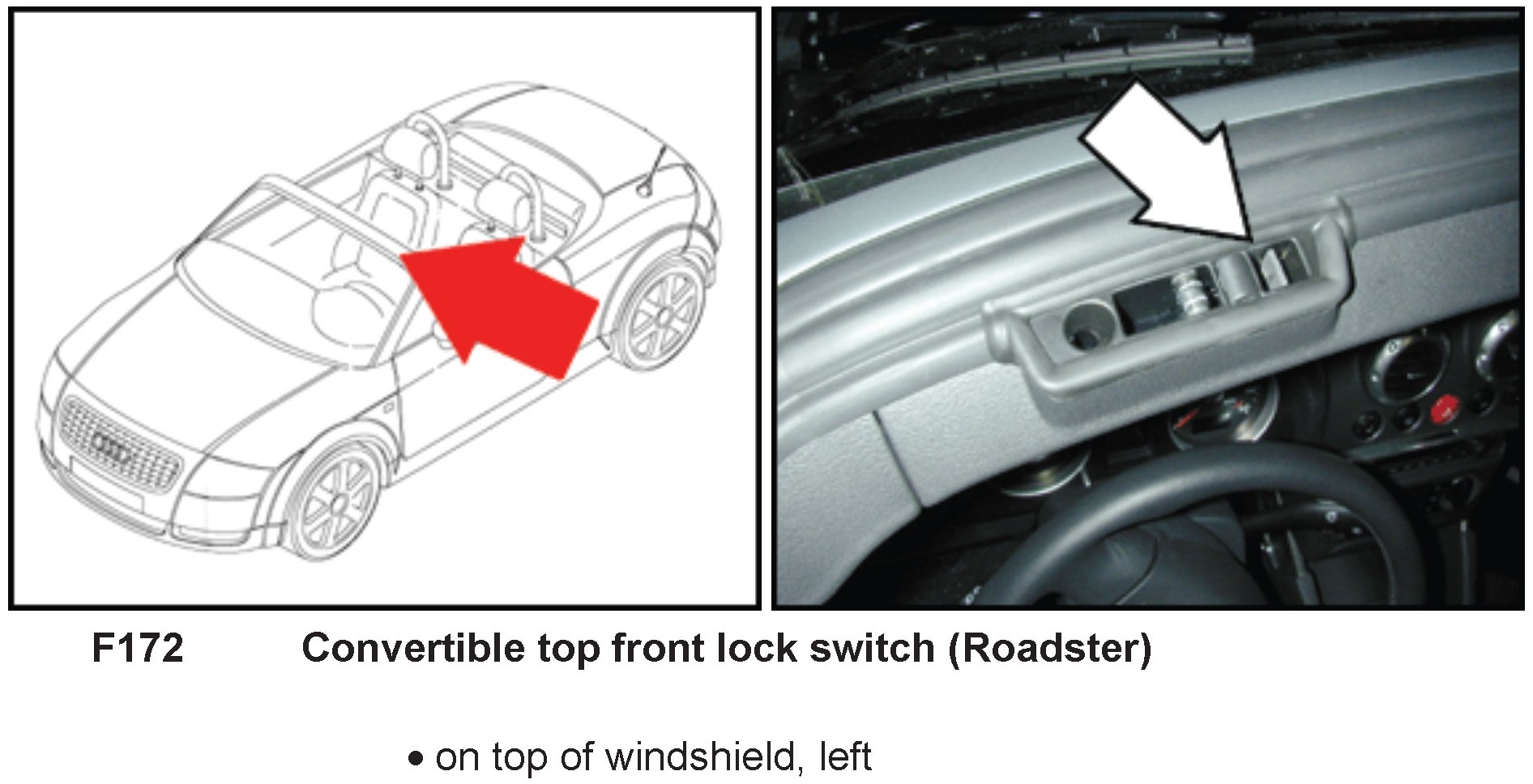 F172 Convertible top front lock switch (Roadster)

• on top of windshield, left