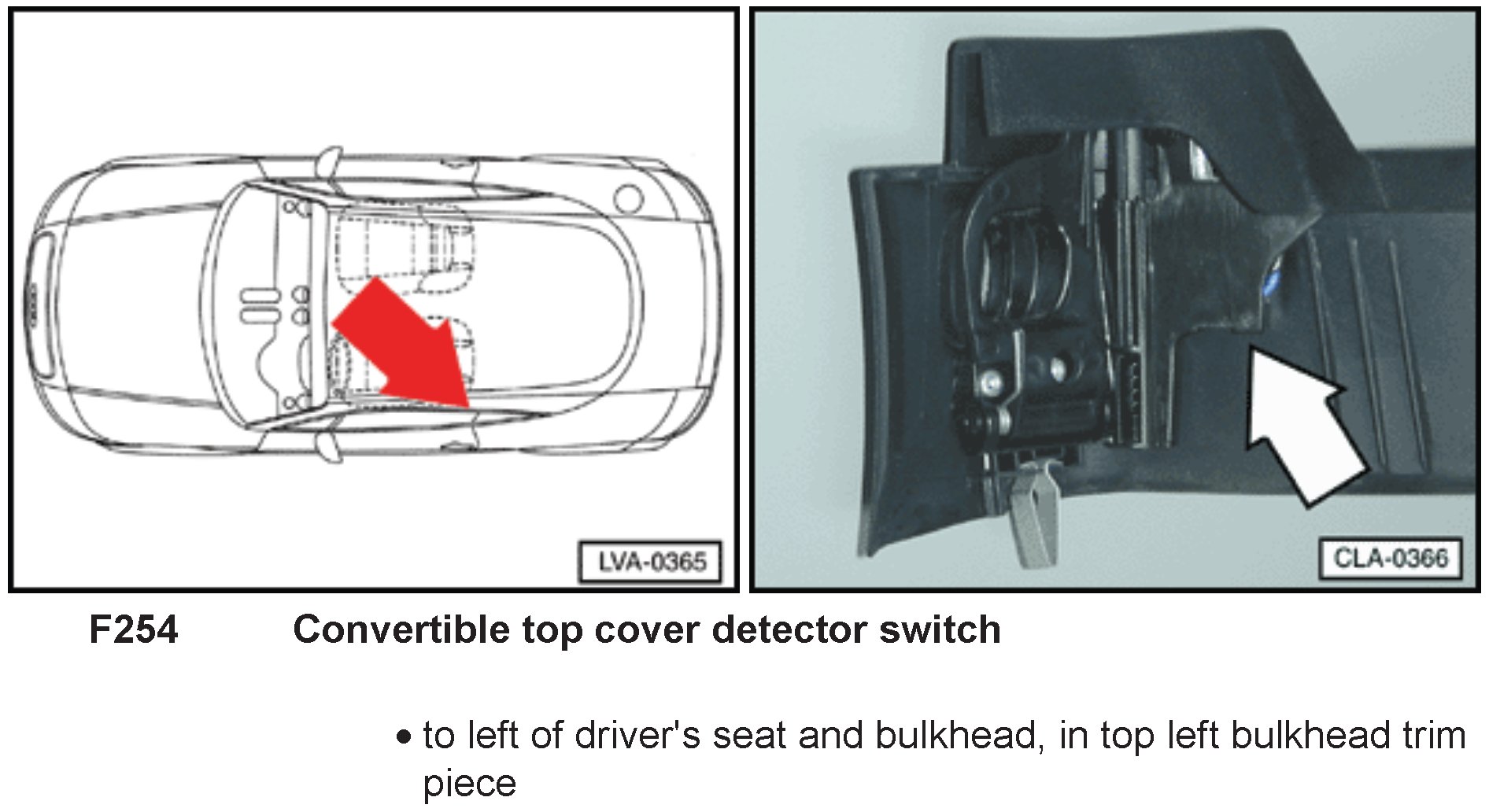 LVA-0365

CLA-0366

F254 Convertible top cover detector switch

• to left of driver's seat and bulkhead, in top left bulkhead trim piece