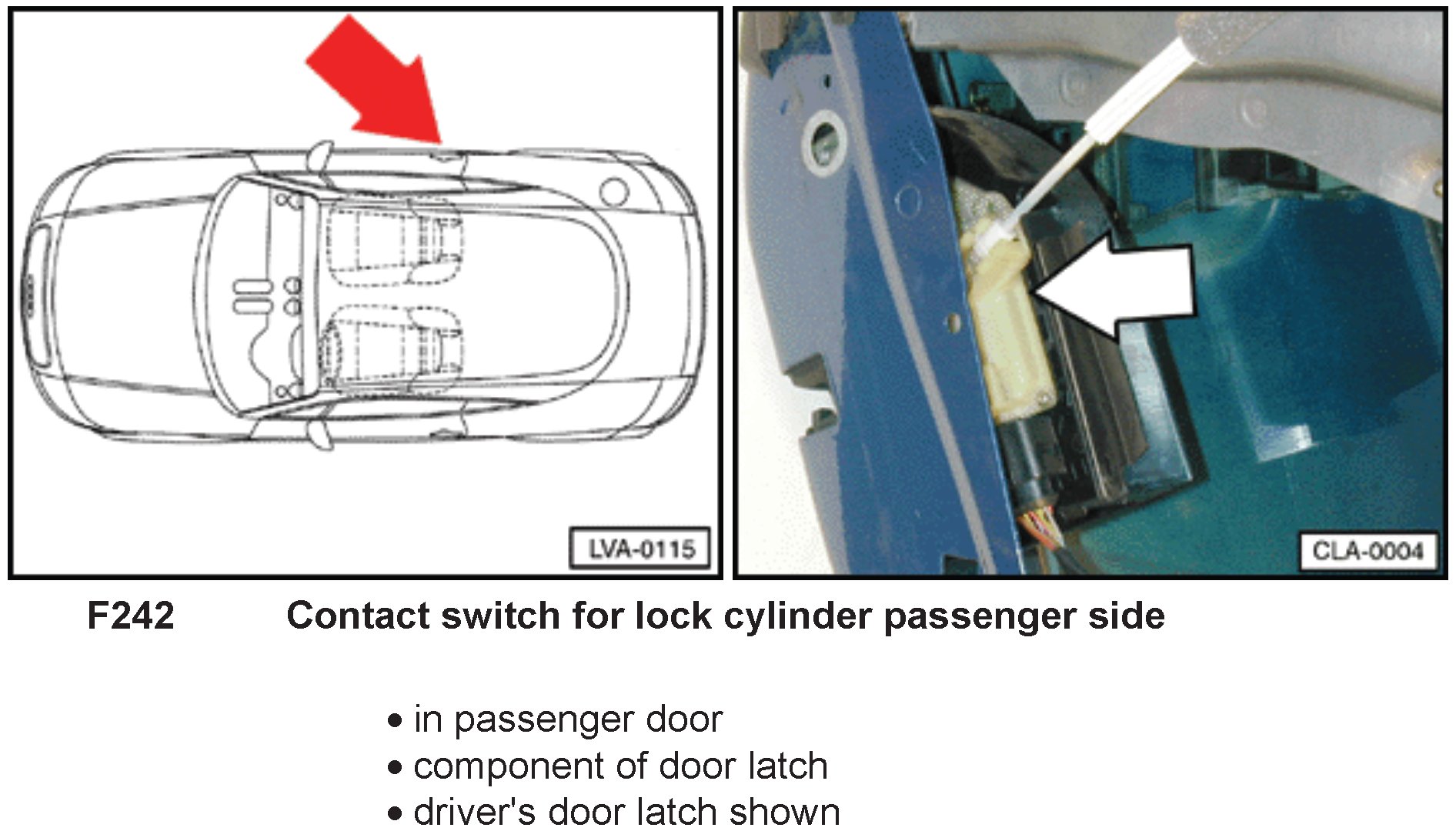 LVA-0115

CLA-0004

F242 Contact switch for lock cylinder passenger side

• in passenger door
• component of door latch
• driver's door latch shown