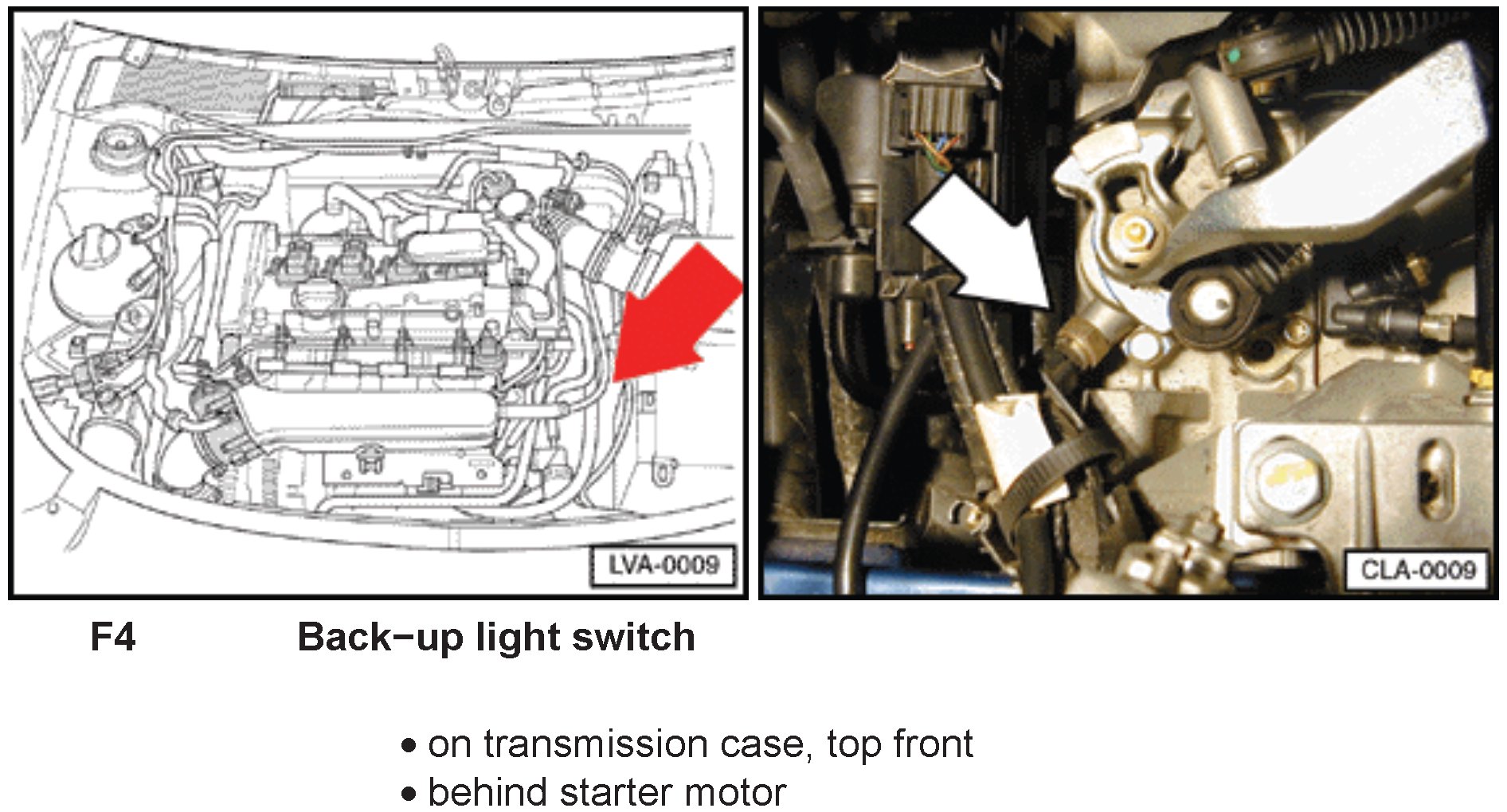 LVA-0009

CLA-0009

F4 Back−up light switch

• on transmission case, top front
• behind starter motor