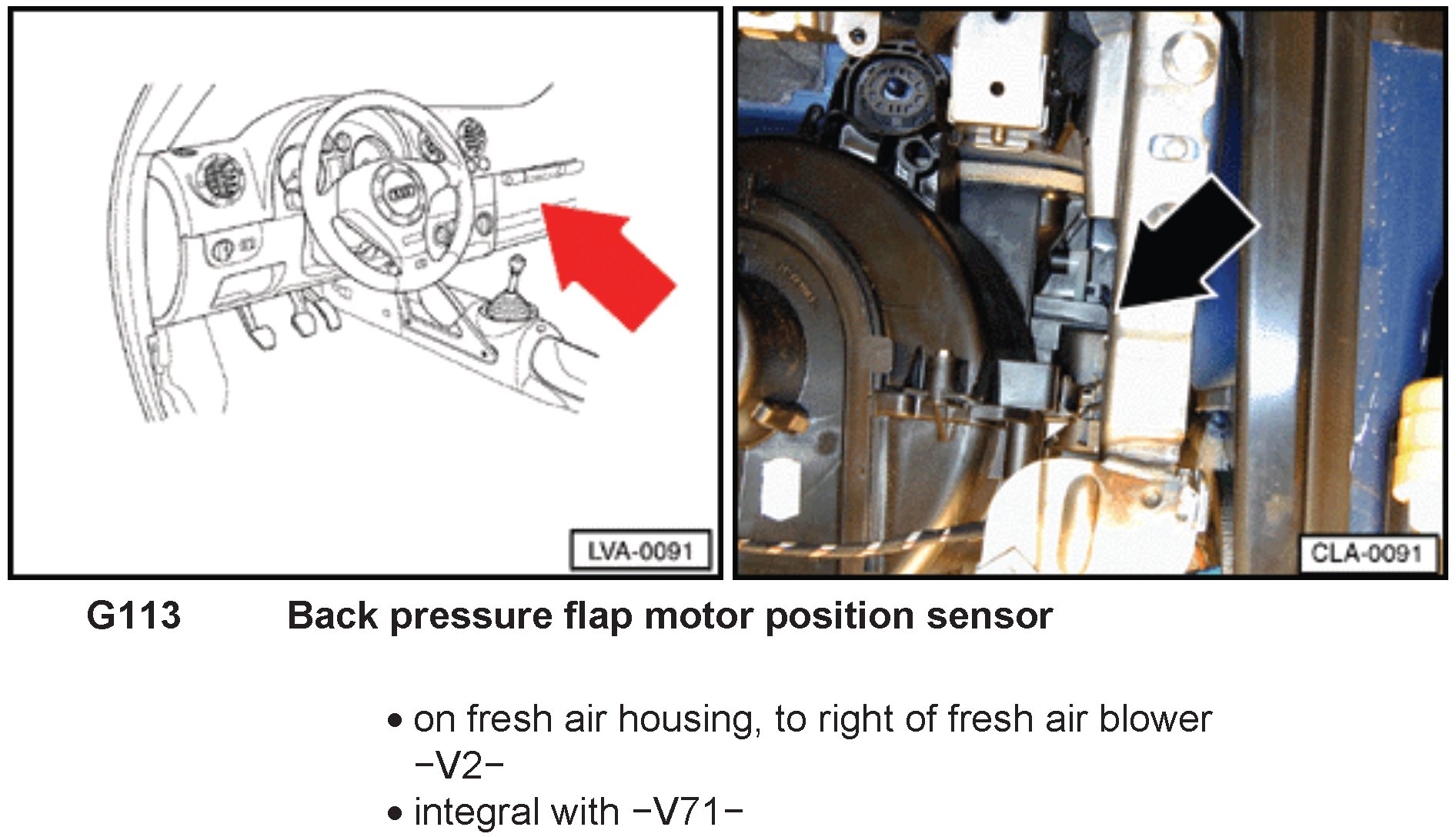 LVA-0091

CLA-0091

G113 Back pressure flap motor position sensor

• on fresh air housing, to right of fresh air blower −V2−
• integral with −V71−