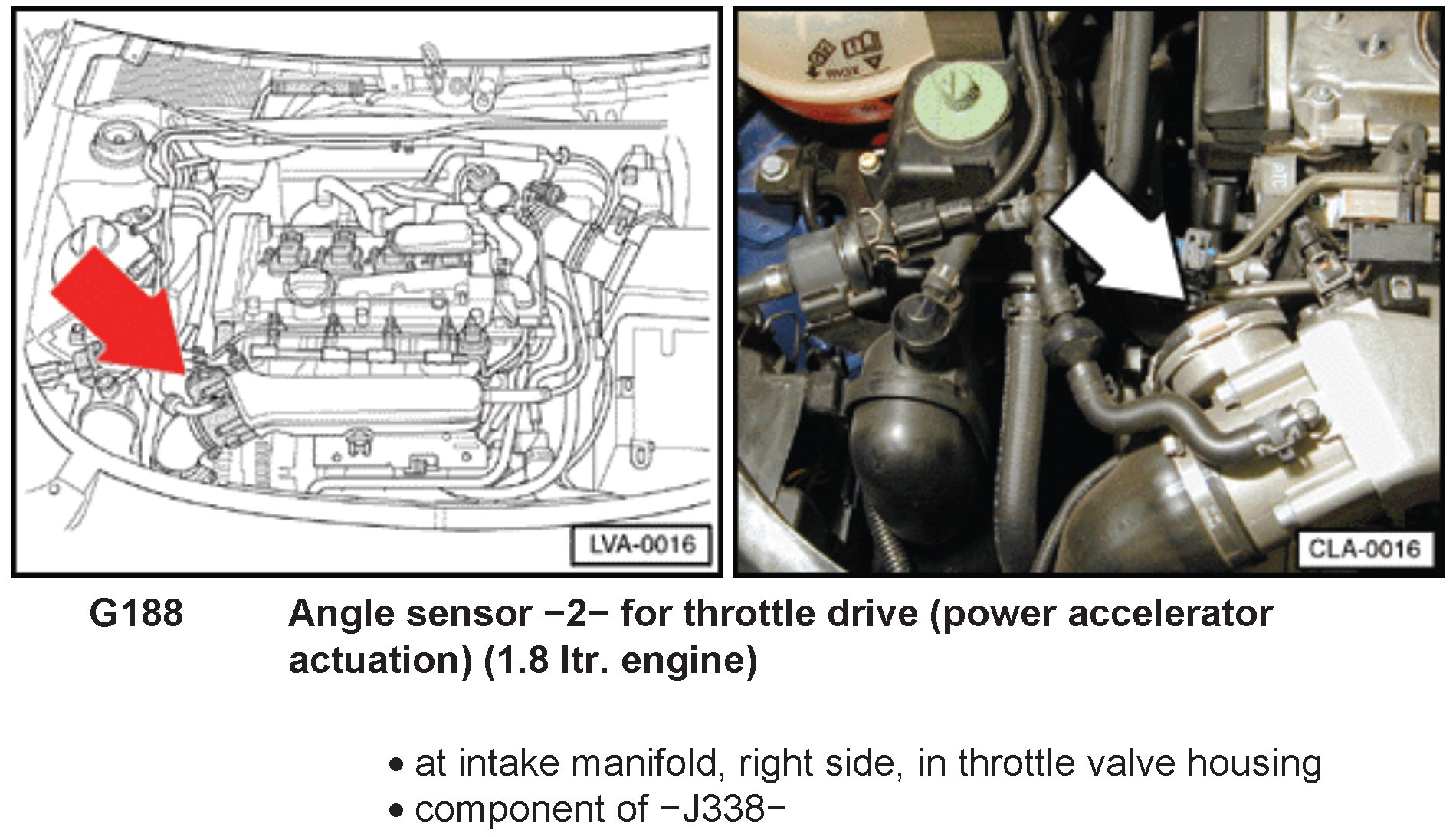 LVA-0016

CLA-0016

G188 Angle sensor −2− for throttle drive (power accelerator actuation) (1.8 ltr. engine)

• at intake manifold, right side, in throttle valve housing
• component of −J338−