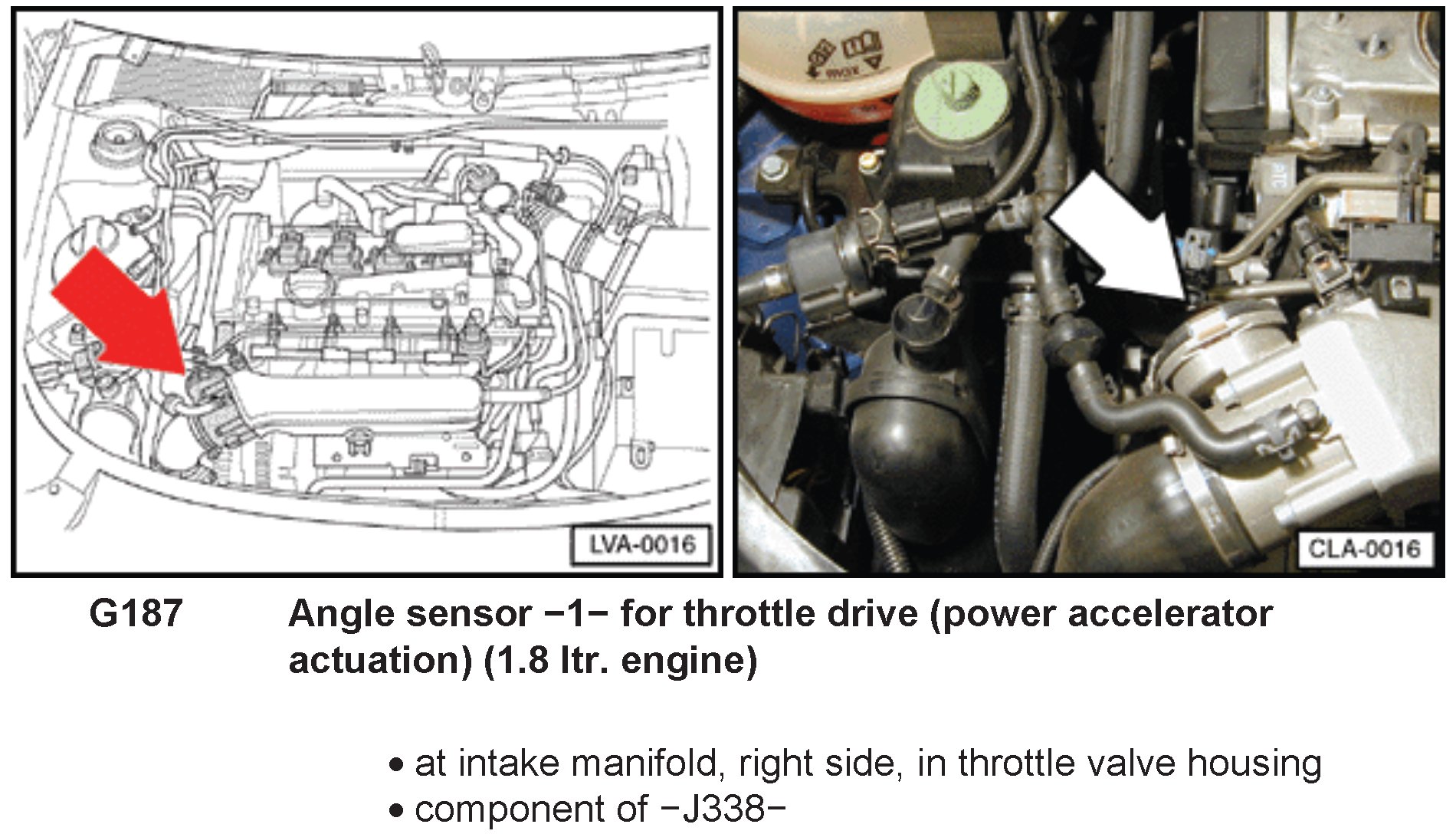 LVA-0016

CLA-0016

G187 Angle sensor −1− for throttle drive (power accelerator actuation) (1.8 ltr. engine)

• at intake manifold, right side, in throttle valve housing
• component of −J338−