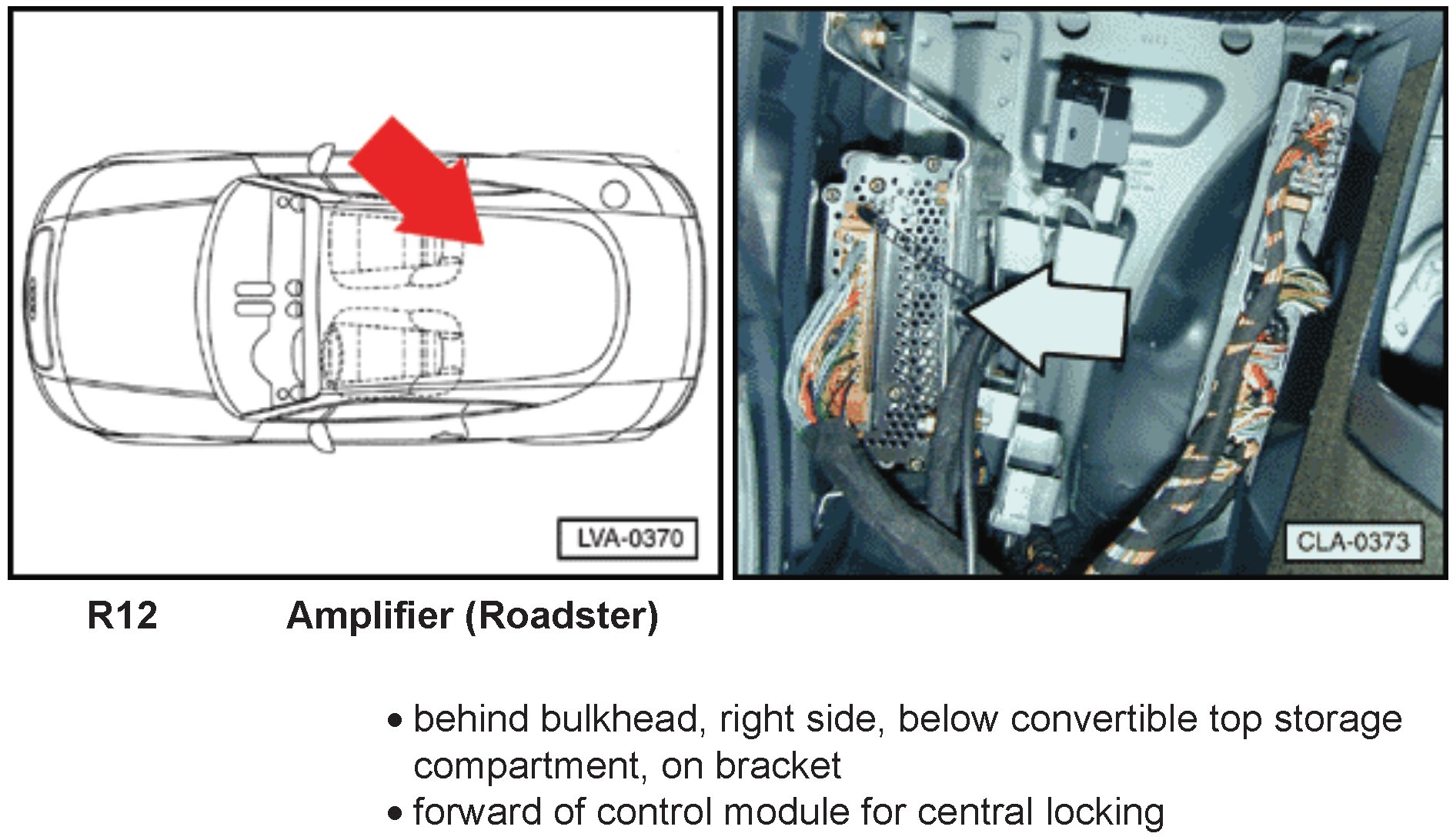 LVA-0370

CLA-0373

R12 Amplifier (Roadster)

• behind bulkhead, right side, below convertible top storage compartment, on bracket
• forward of control module for central locking