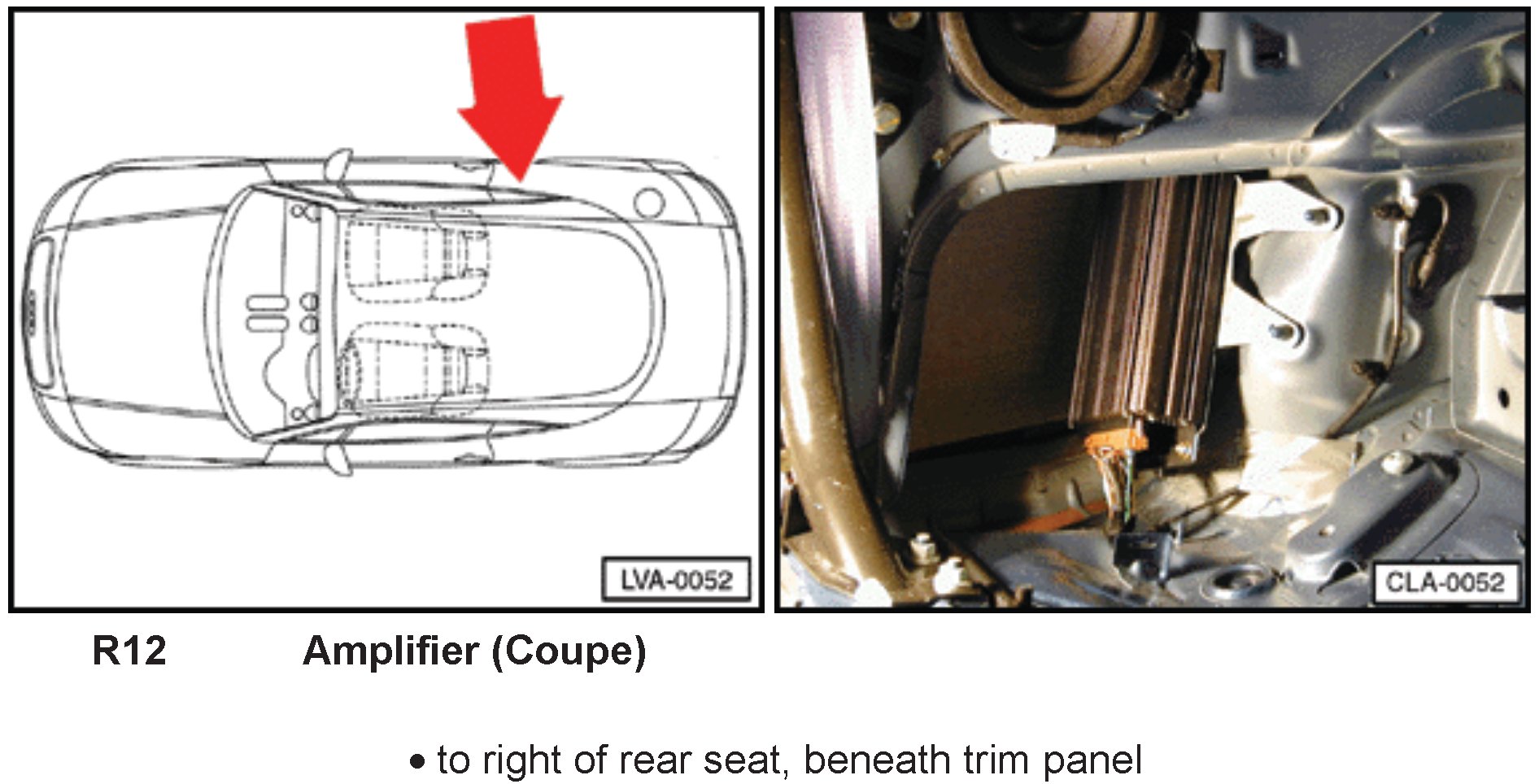 LVA-0052

CLA-0052

R12 Amplifier (Coupe)

• to right of rear seat, beneath trim panel