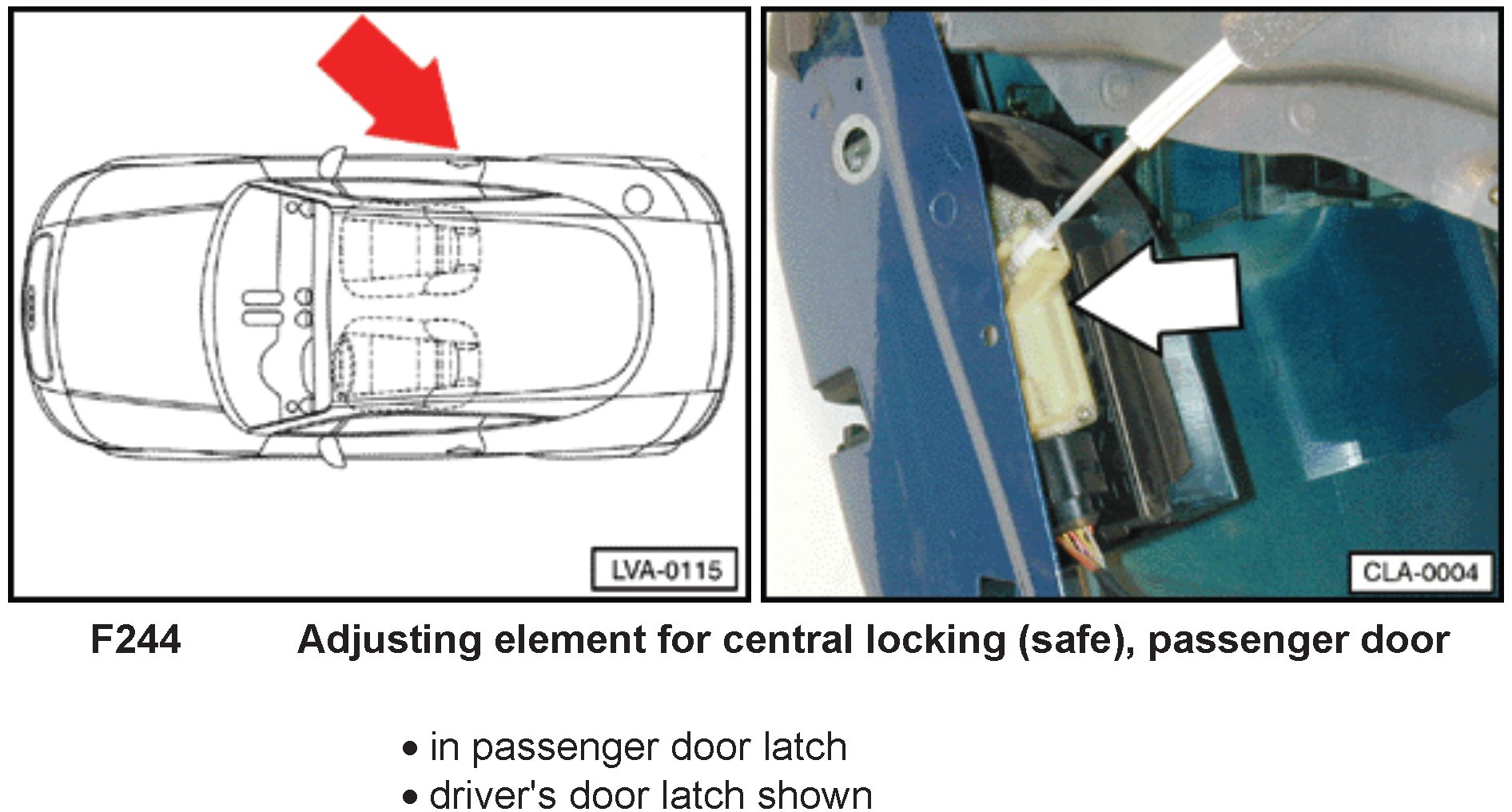 LVA-0115

CLA-0004

F244 Adjusting element for central locking (safe), passenger door

• in passenger door latch
• driver's door latch shown