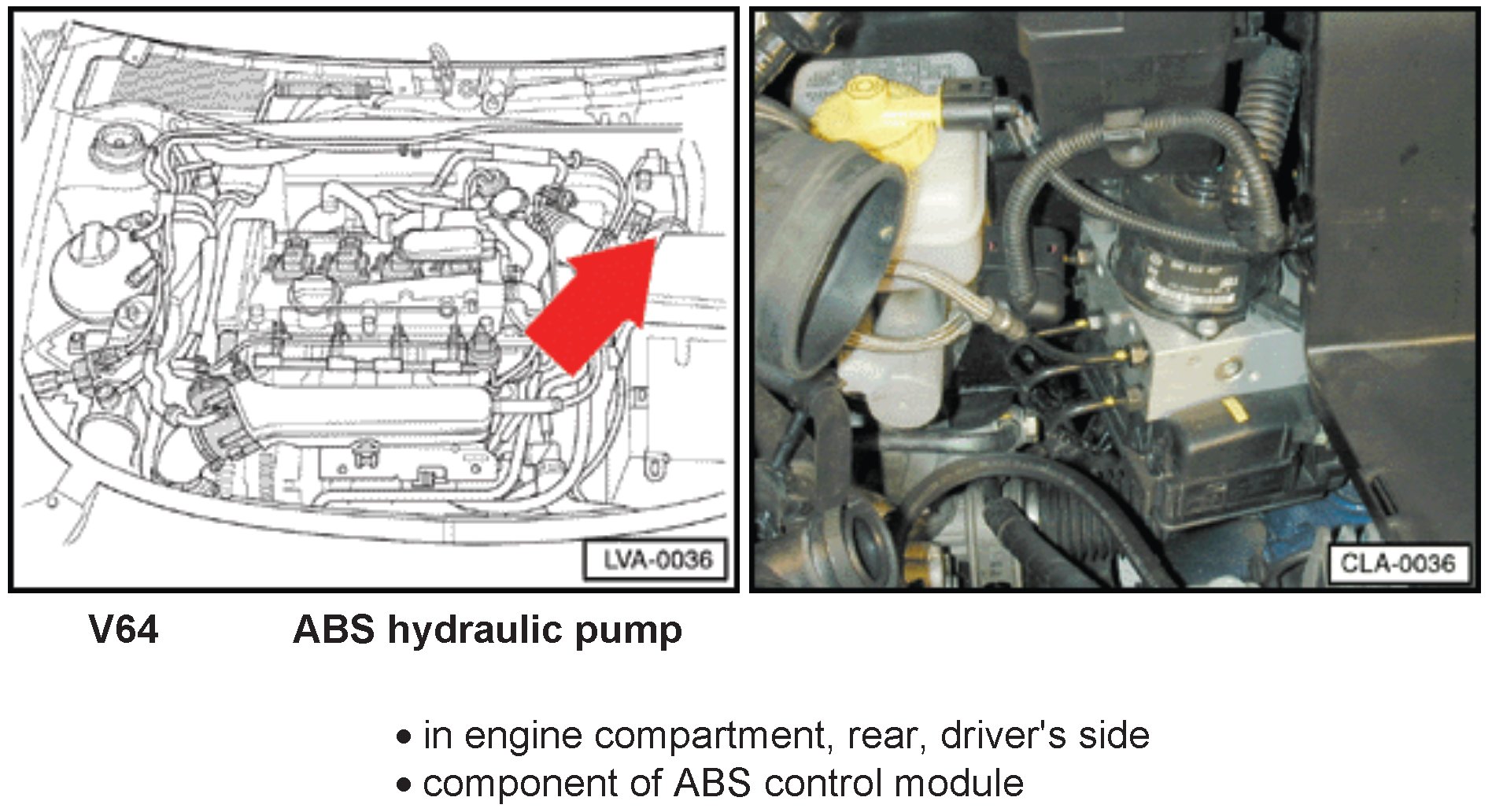 LVA-0036

CLA-0036

V64 ABS hydraulic pump

• in engine compartment, rear, driver's side
• component of ABS control module