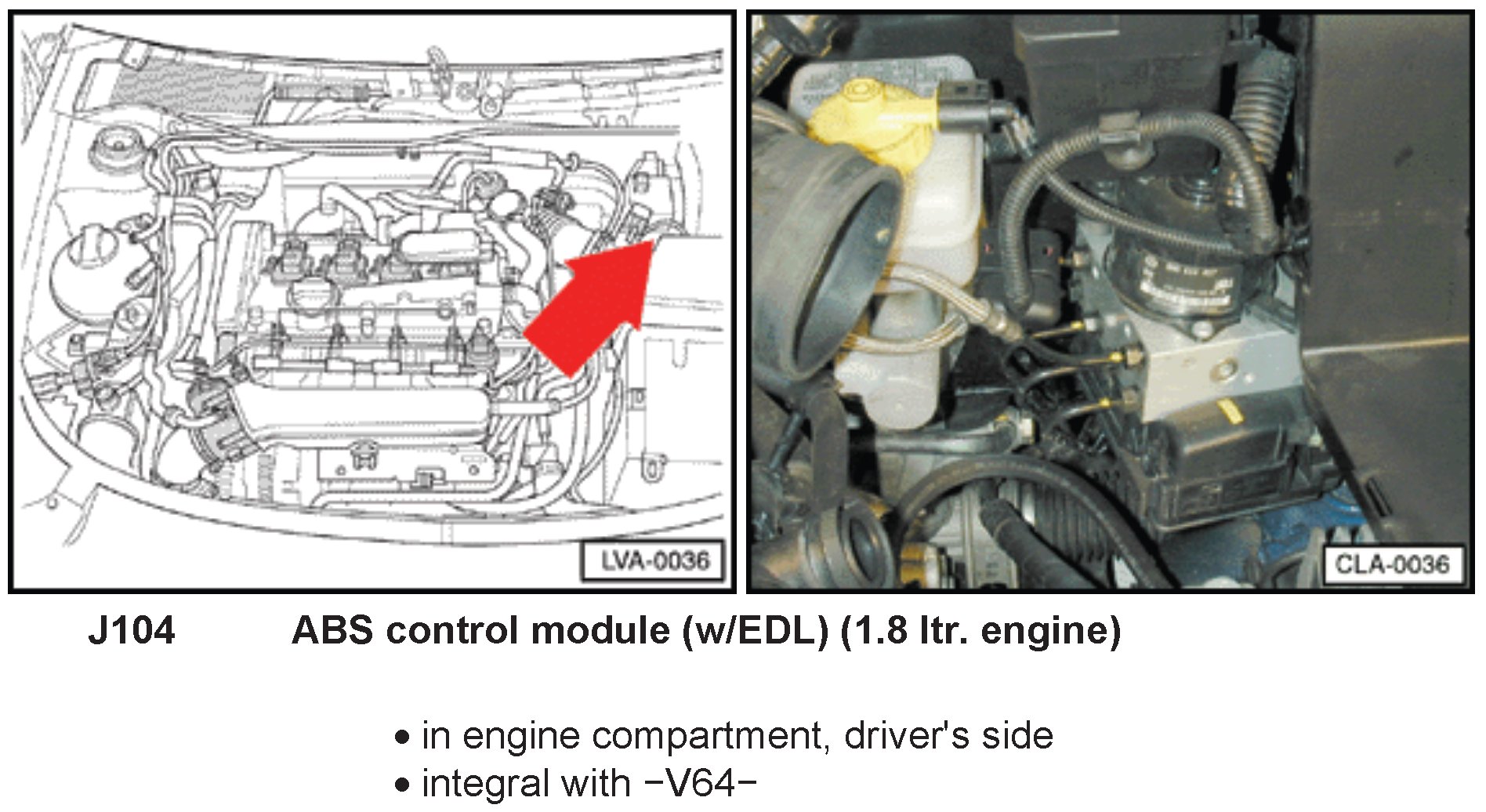 LVA-0036

CLA-0036

J104 ABS control module (w/EDL) (1.8 ltr. engine)

• in engine compartment, driver's side
• integral with −V64−