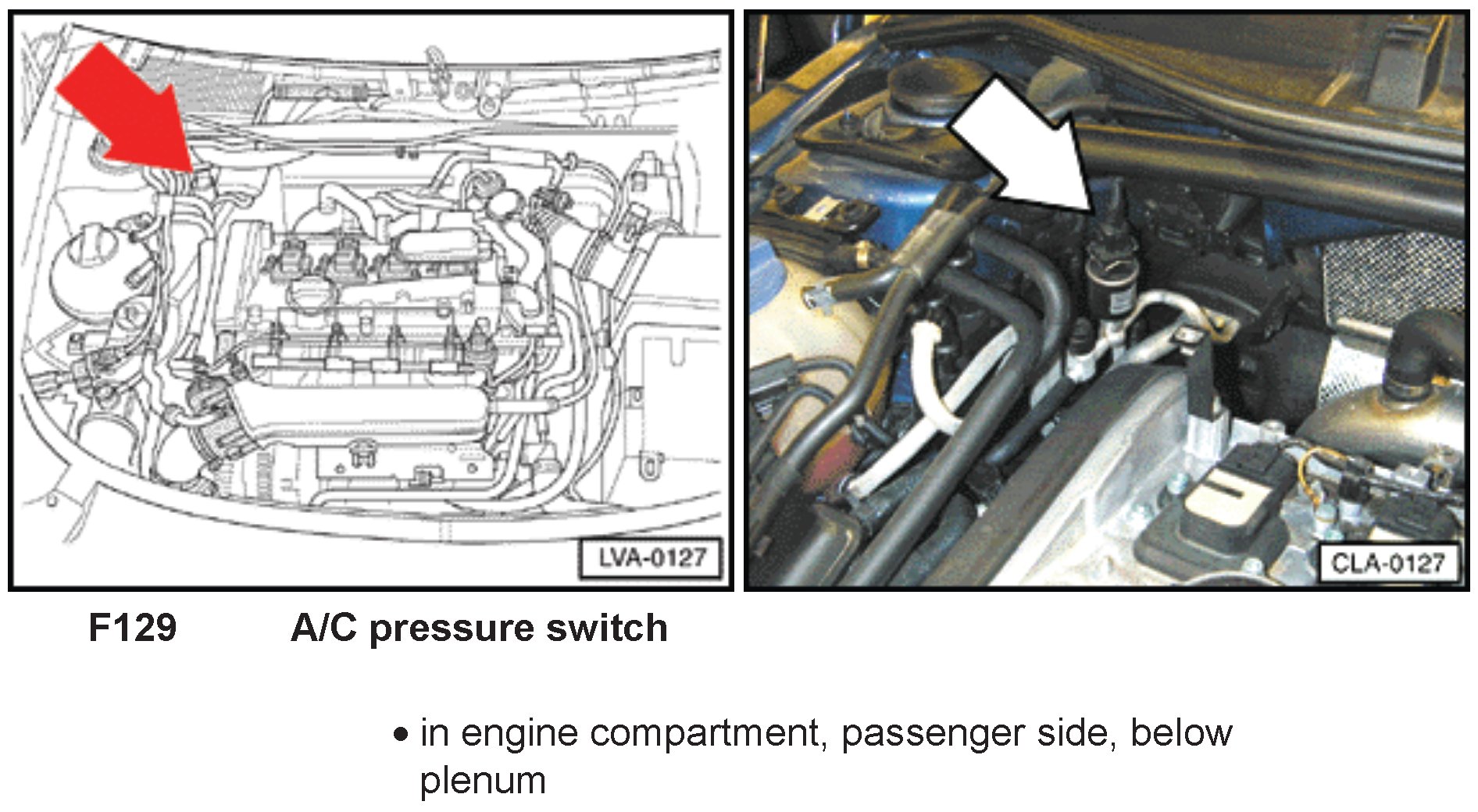 LVA-0127

CLA-0127

F129 A/C pressure switch

• in engine compartment, passenger side, below plenum