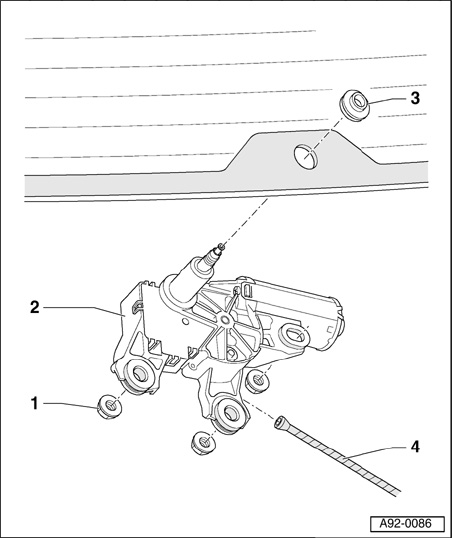 3

2

1

4

A92-0086