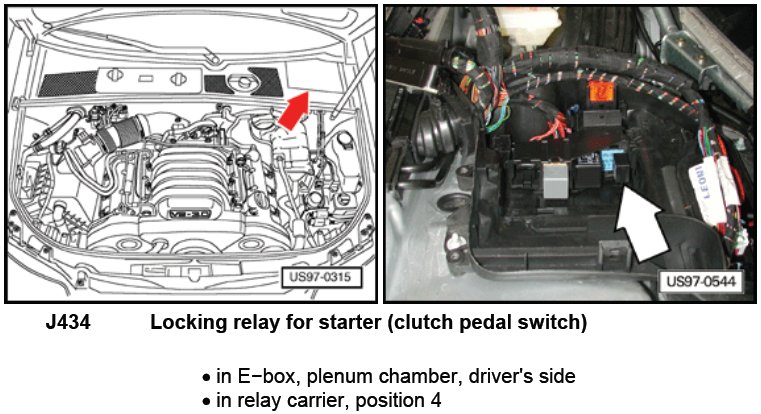 US97-0315

LEONI

US97-0544

J434 Locking relay for starter (clutch pedal switch)

• in E−box, plenum chamber, driver's side
• in relay carrier, position 4