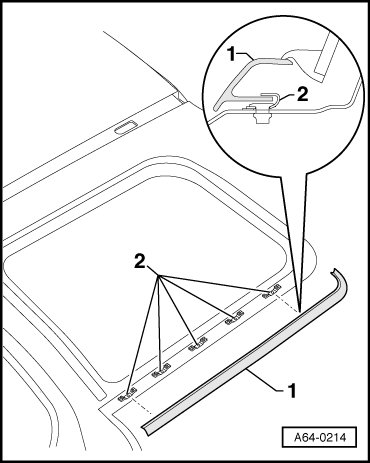 1
2
2
1
A64-0214