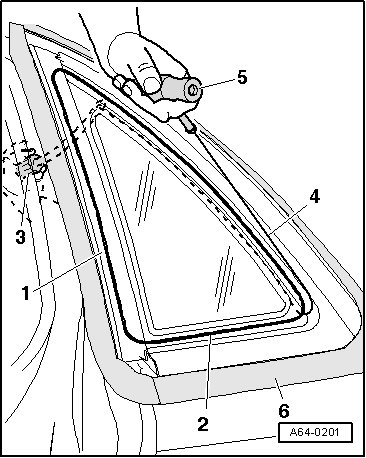 5
4
3
1
2
6
A64-0201