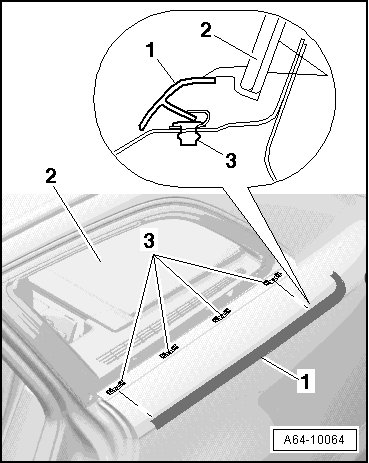 2
1
3
2
3
1
A64-10064