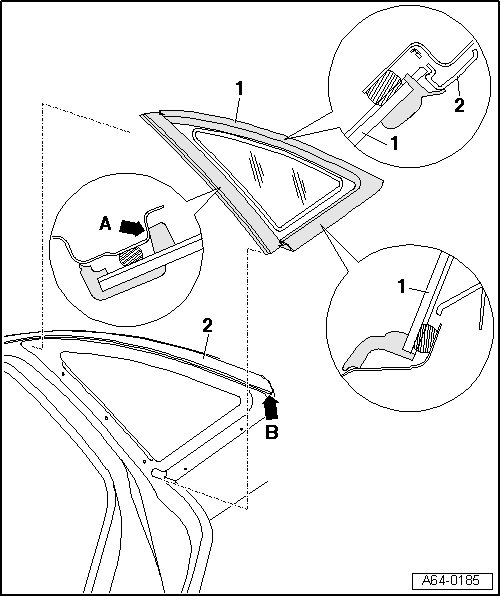 1
2
1
A
1
2
B
A64-0185