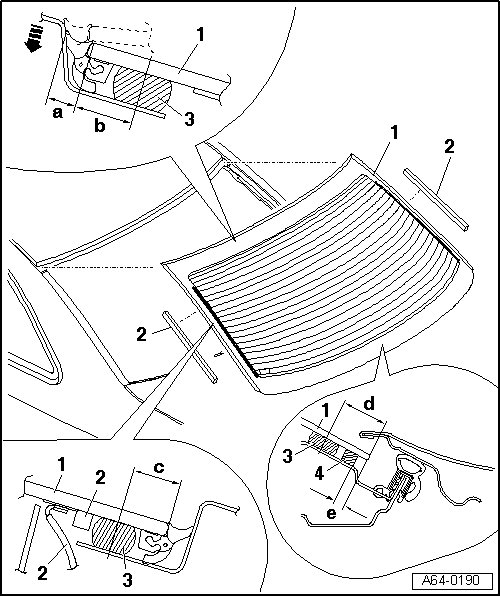 1
a
b
3
1
2
2
1
d
3
4
e
1
2
c
2
3
A64-0190