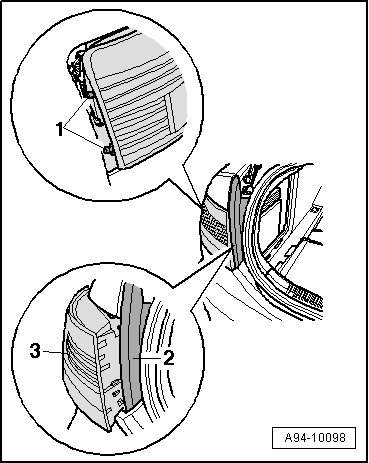 1

3

2

A94-10098