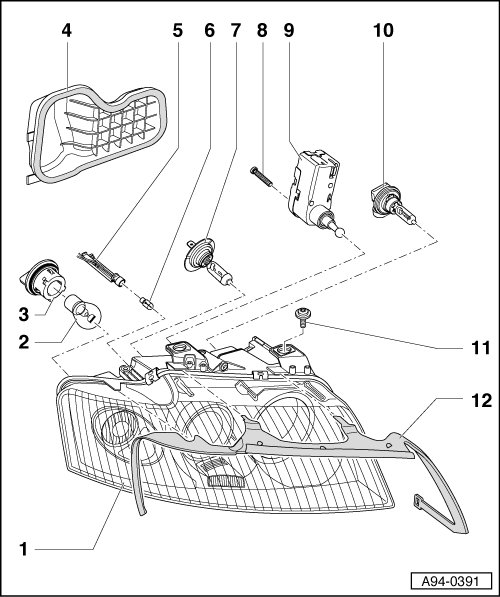 4
5
6
7
8
9
10
3
2
11
12
1
A94-0391