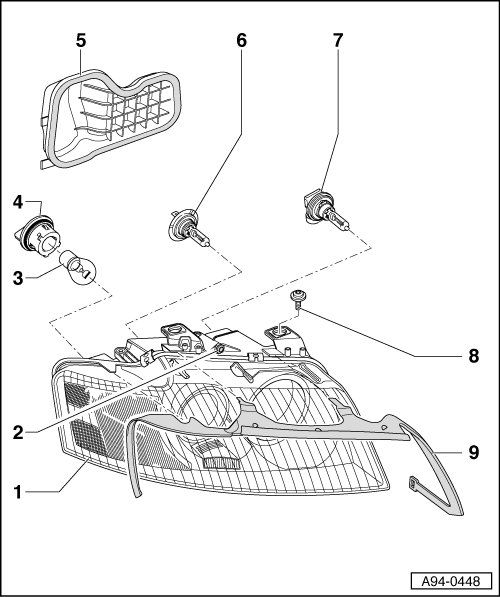 5
6
7
4
3
8
2
9
1
A94-0448