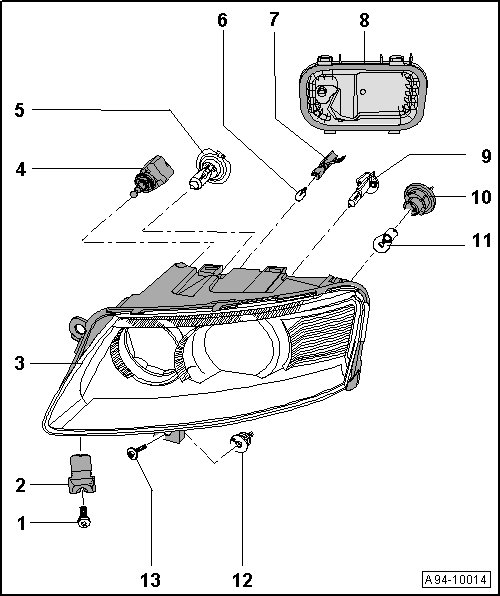 6
7
8
5
4
9
10
11
3
2
1
13
12
A94-10014