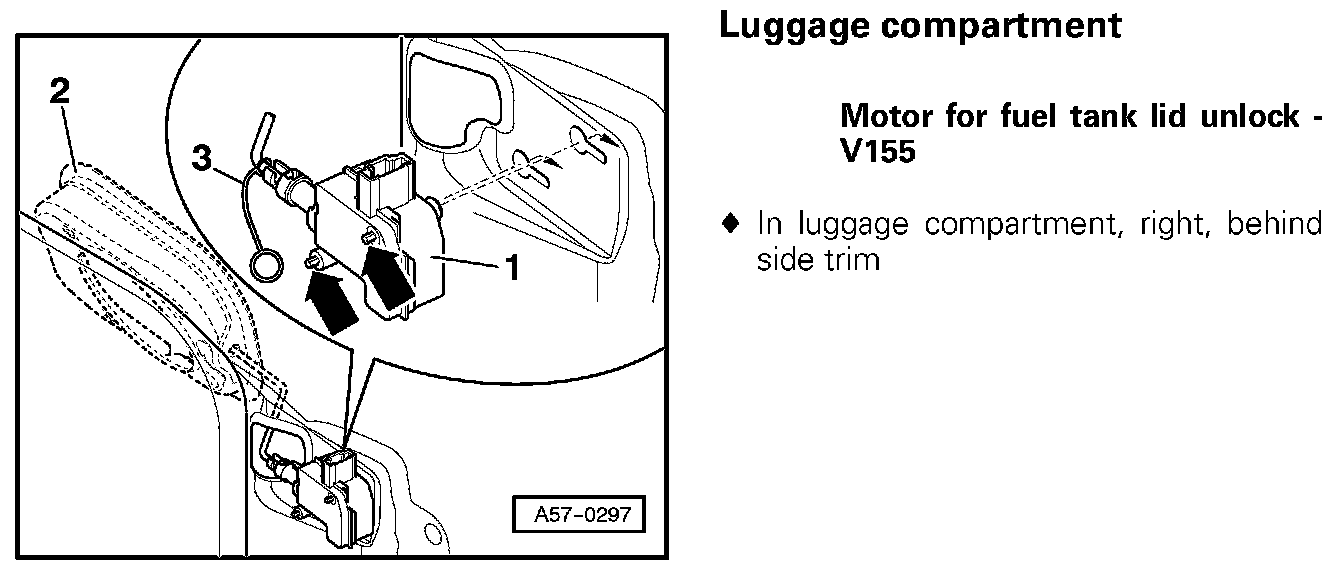 2

3

1

A57-0297

Luggage compartment

Motor for fuel tank lid unlock - V155

♦ In luggage compartment, right, behind side trim