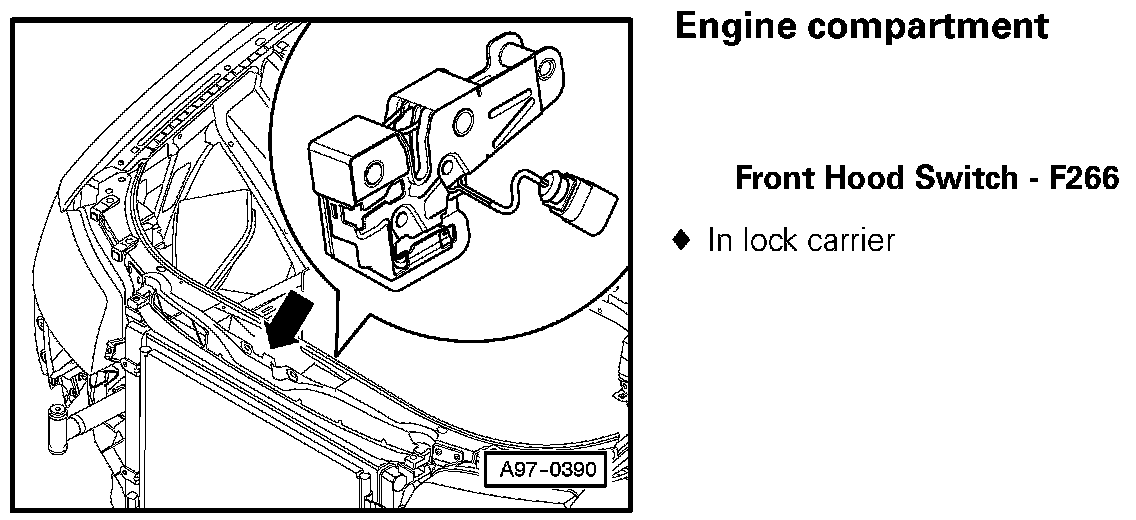 A97-0390

Engine compartment

Front Hood Switch - F266

♦ In lock carrier