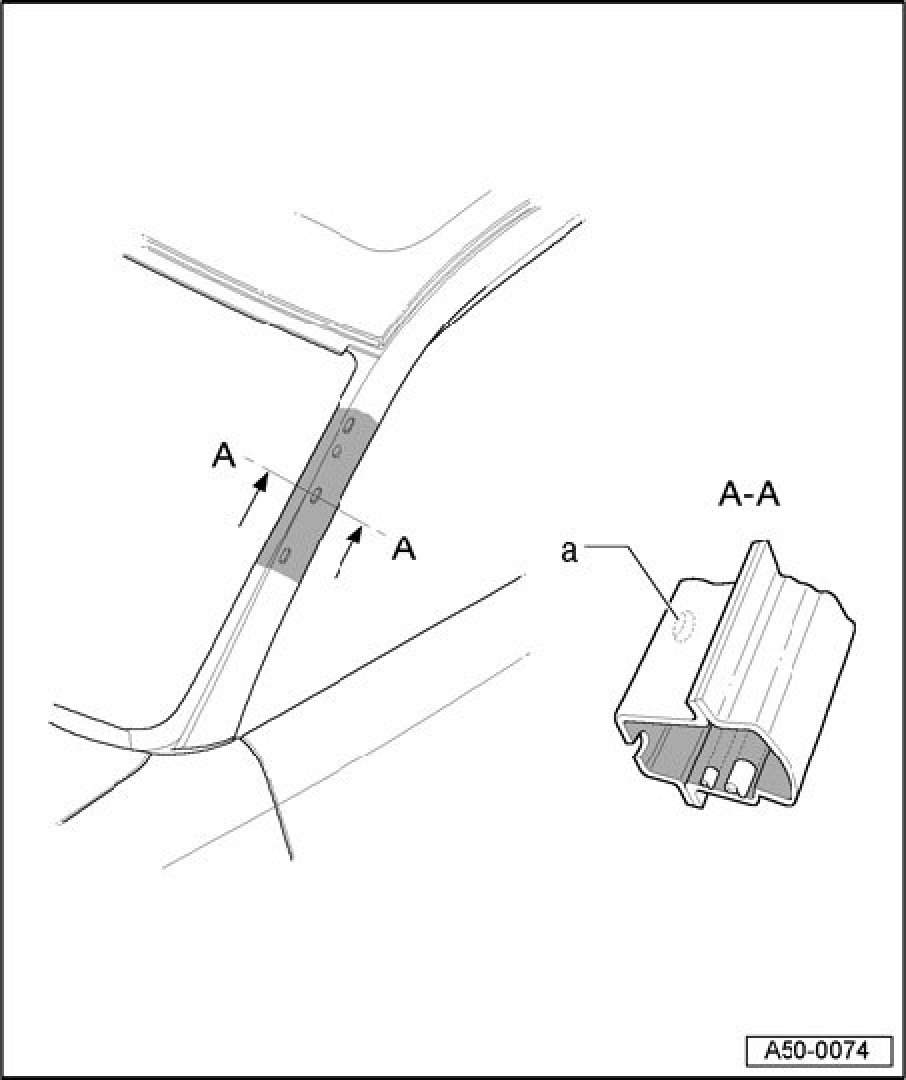 A

A

A-A

a

A50-0074