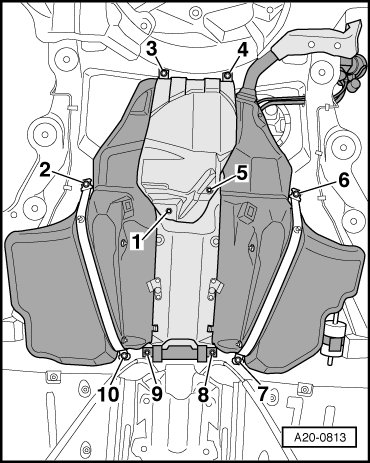 3
4
2
5
6
1
10
9
8
7
A20-0813