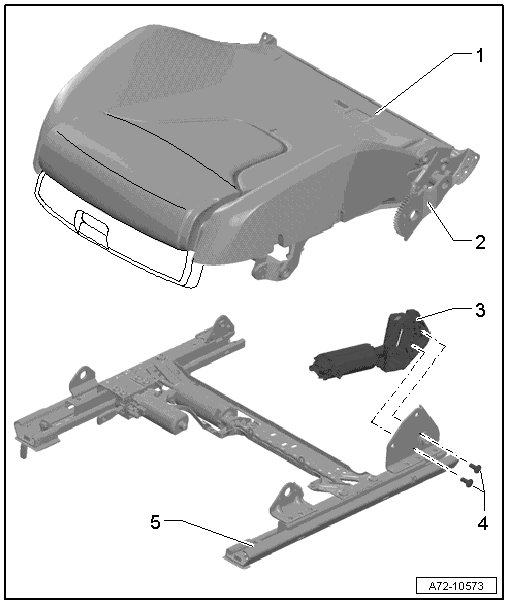 1
2
3
4
5
A72-10573