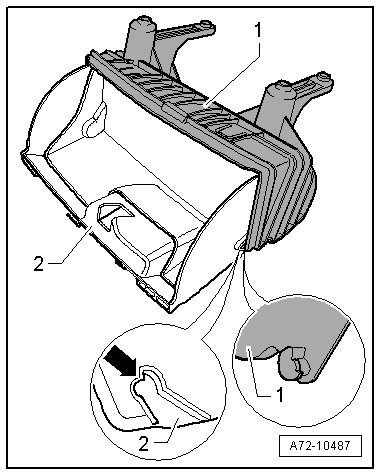 1
2
1
2
A72-10487