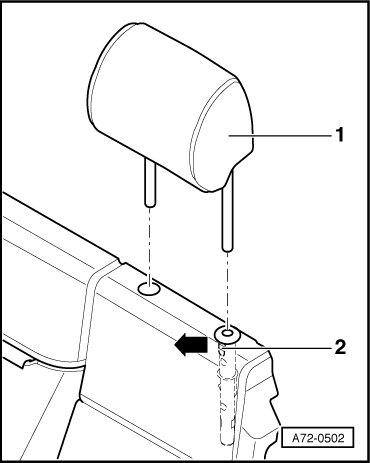 1
2
A72-0502