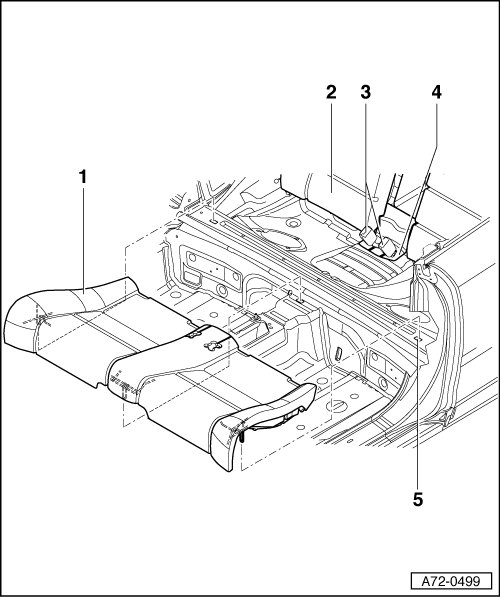 2
3
4
1
5
A72-0499