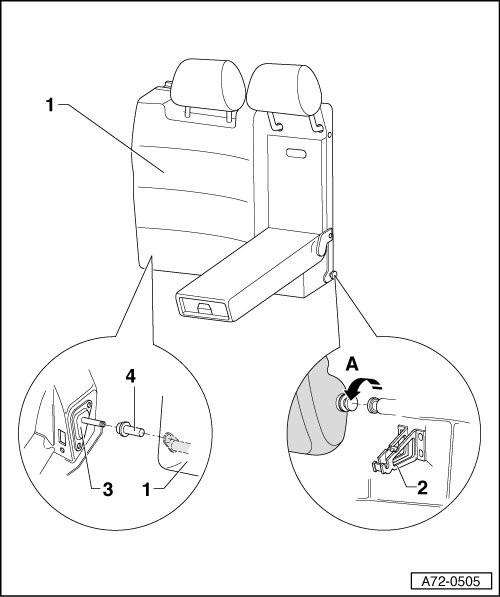 1

4

3

1

A

2

A72-0505